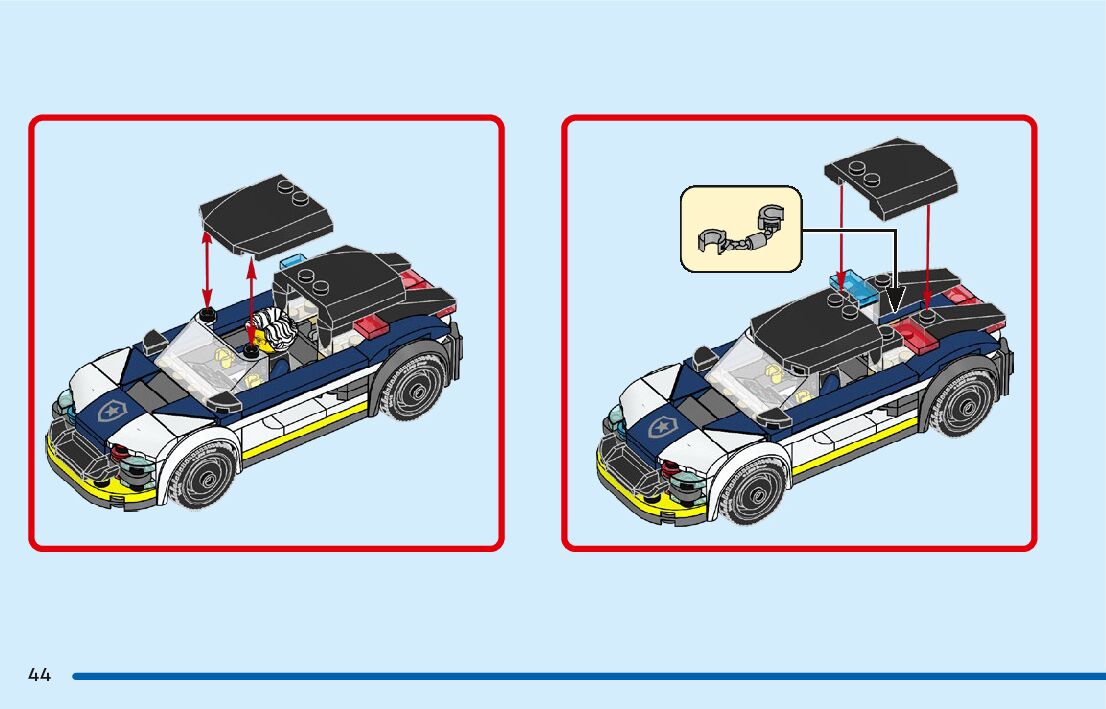 44