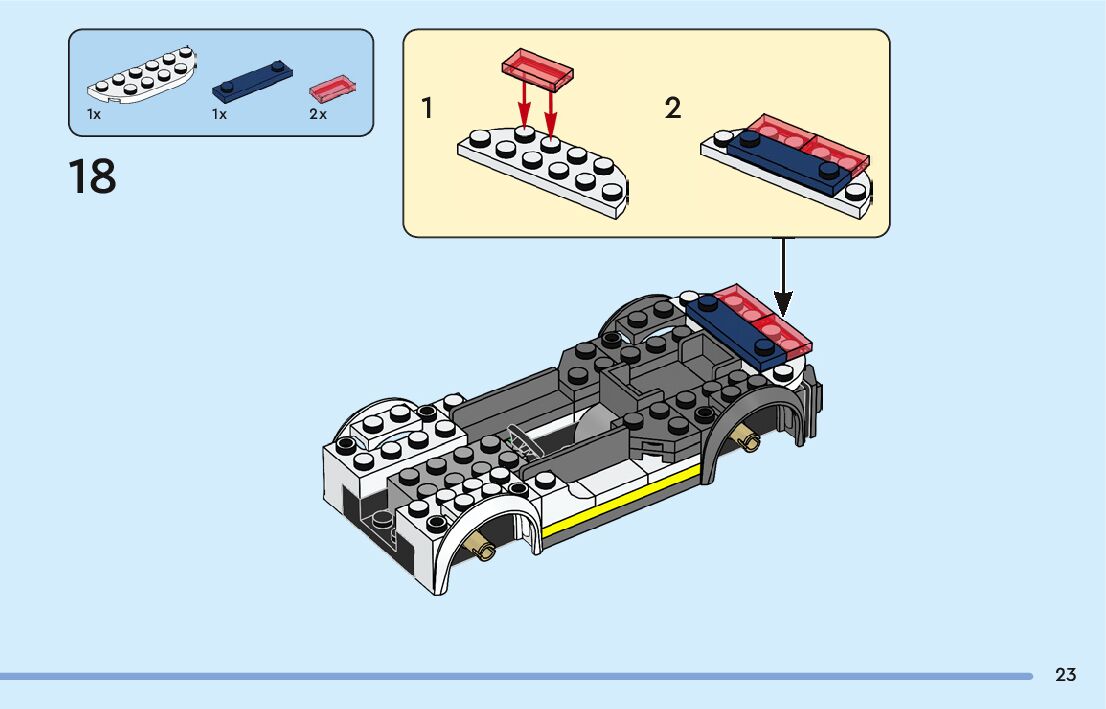 1x 1x 2x

18

1

2

23