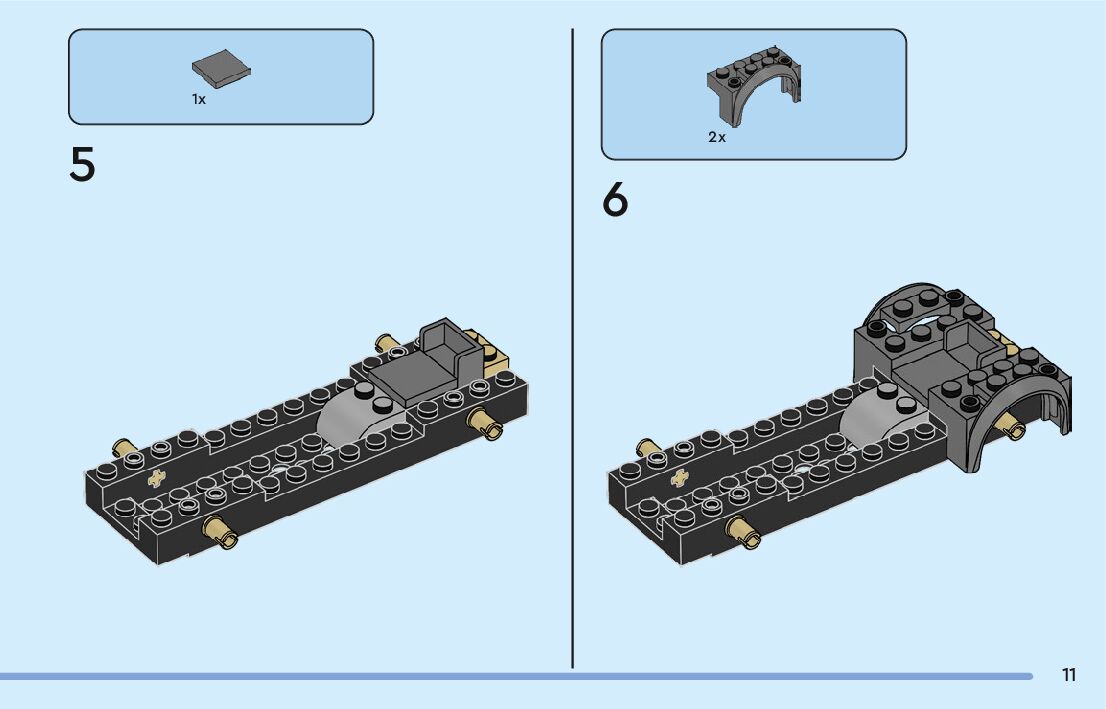 1x

5

2x

6

11