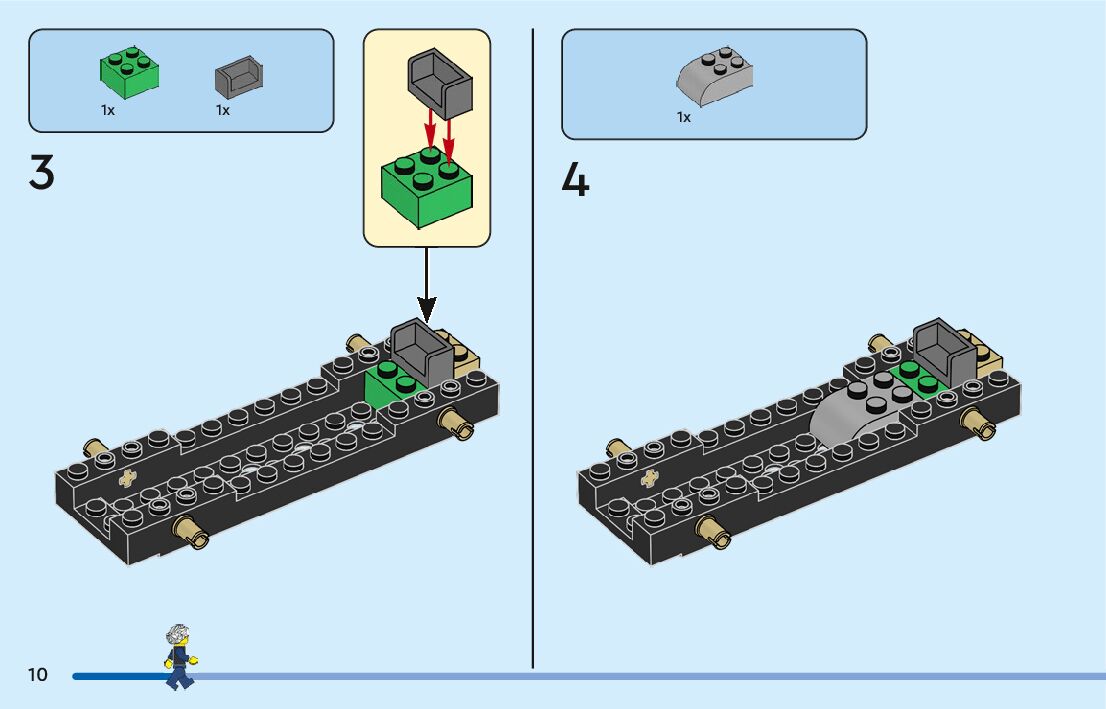 1x
1x

3

1x

4

10