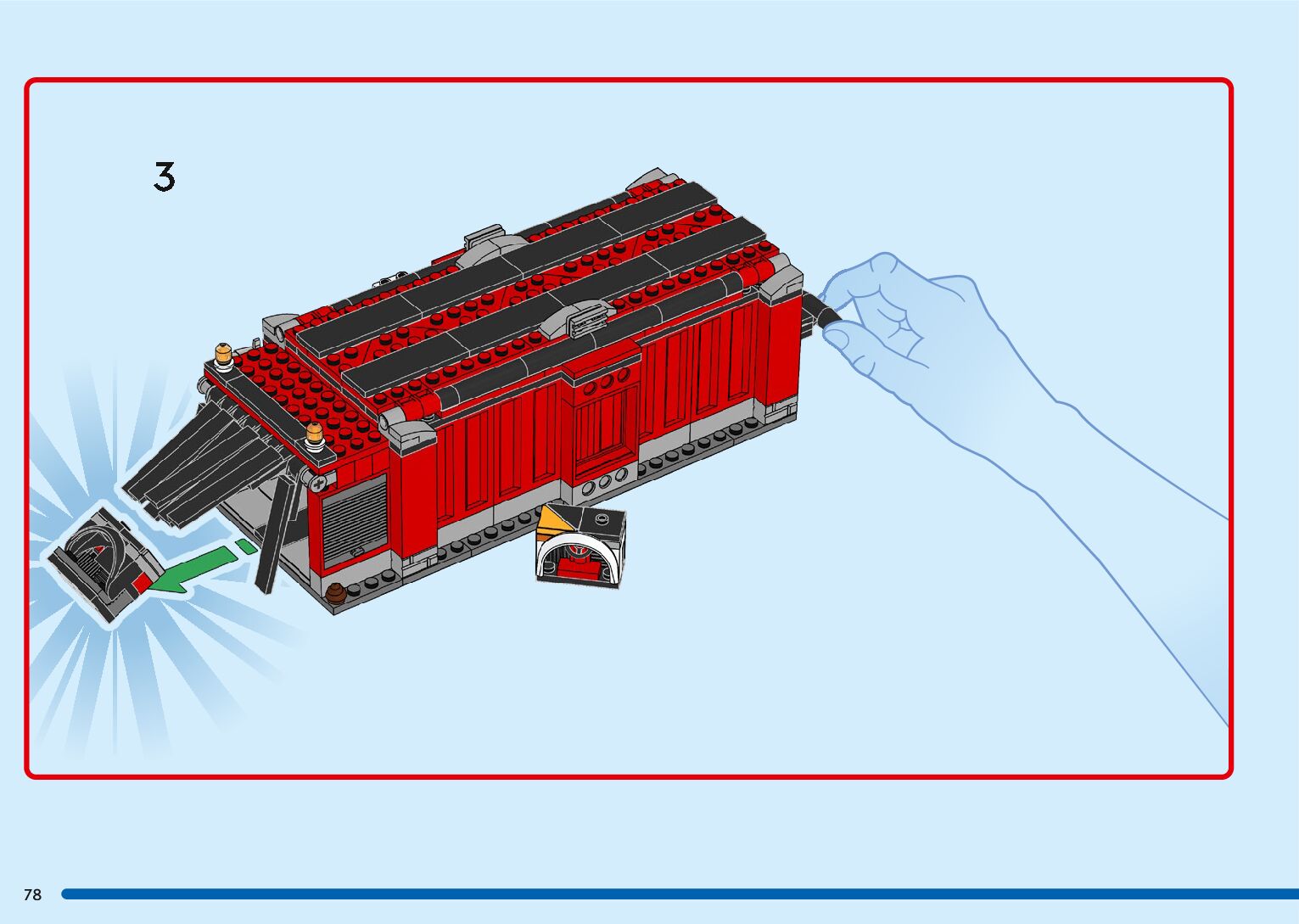 3

78