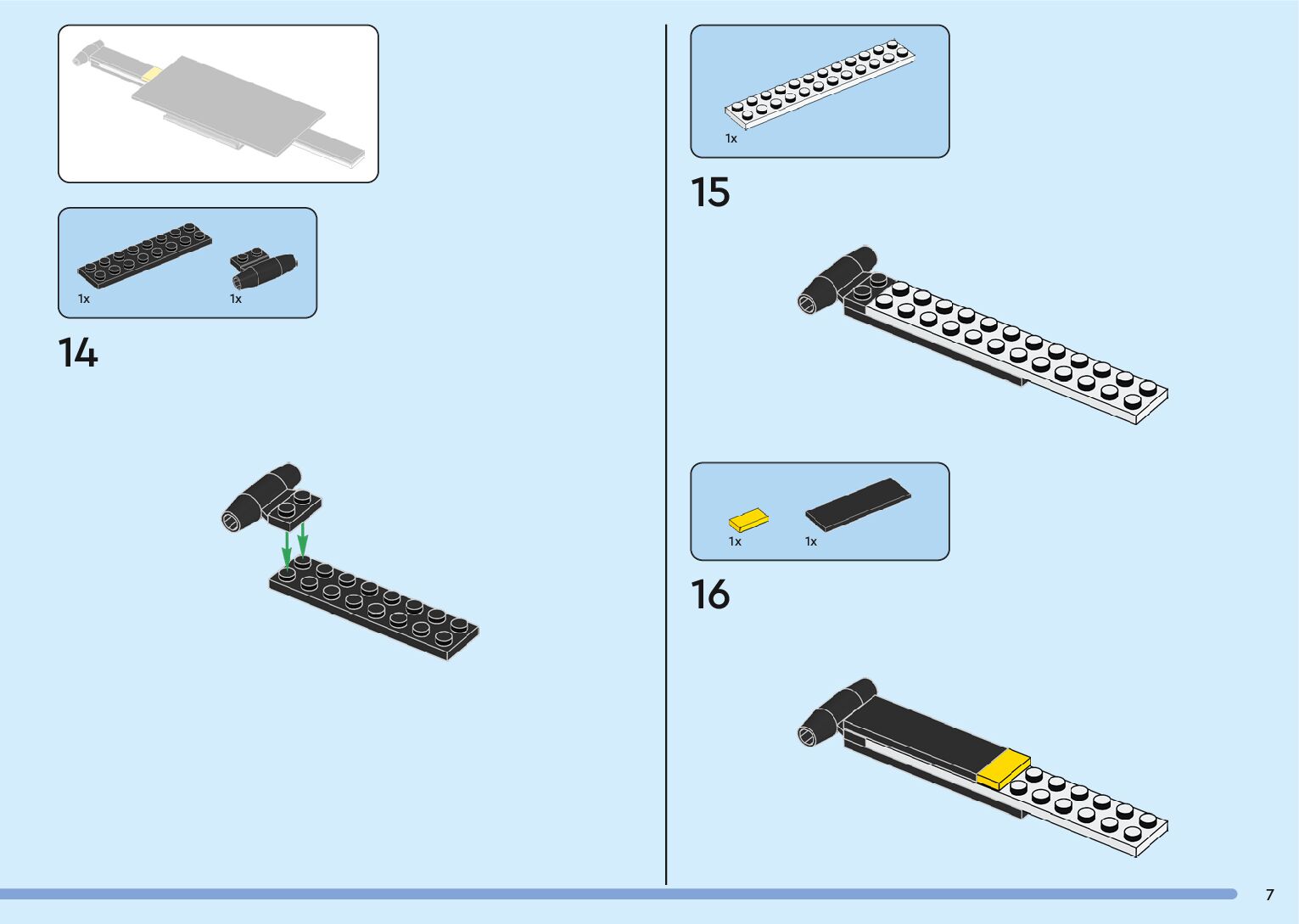 1x

1x

14

1x

15

1x

1x

16

7