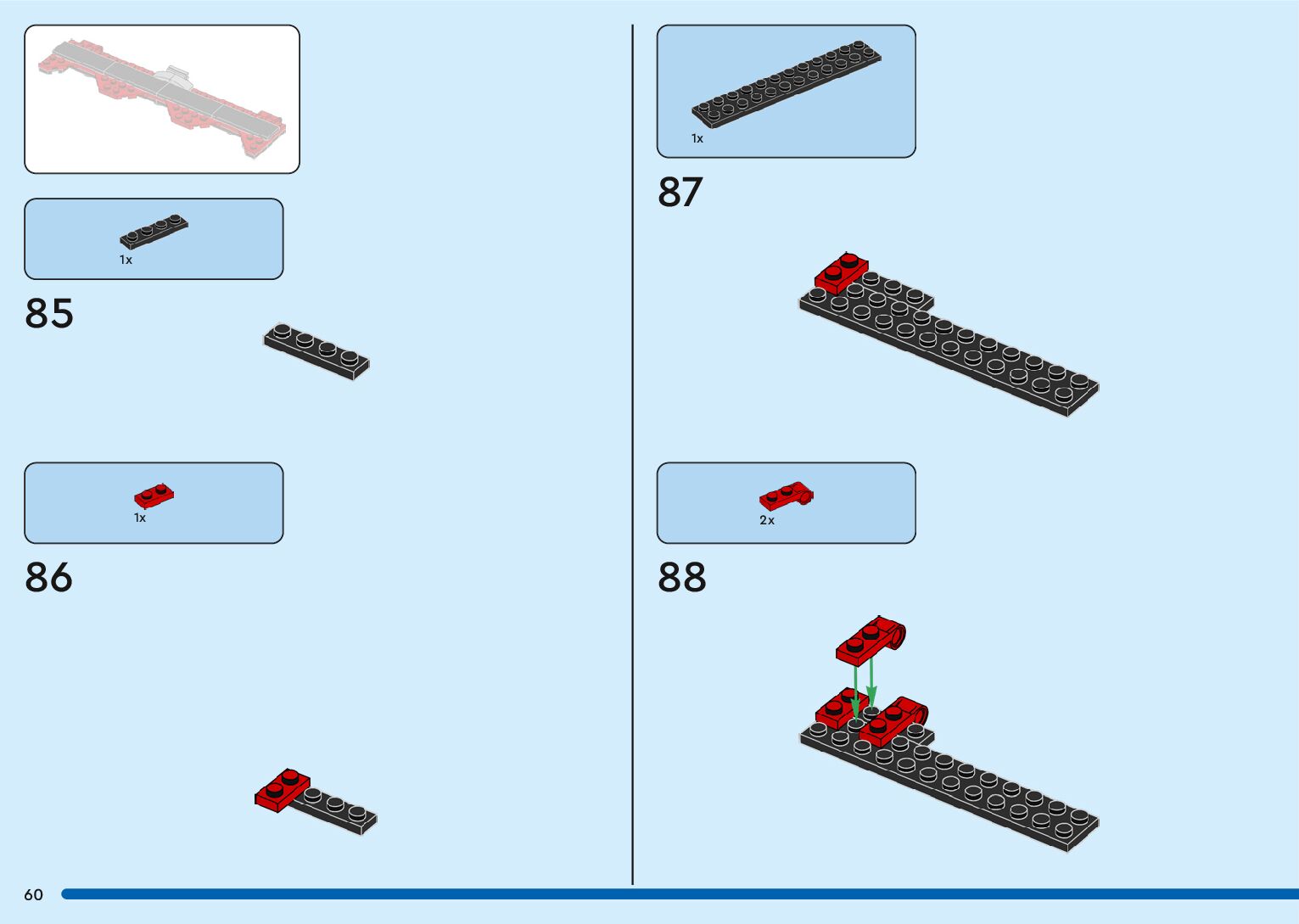 1x

85

1x

86

1x

87

2x

88

60