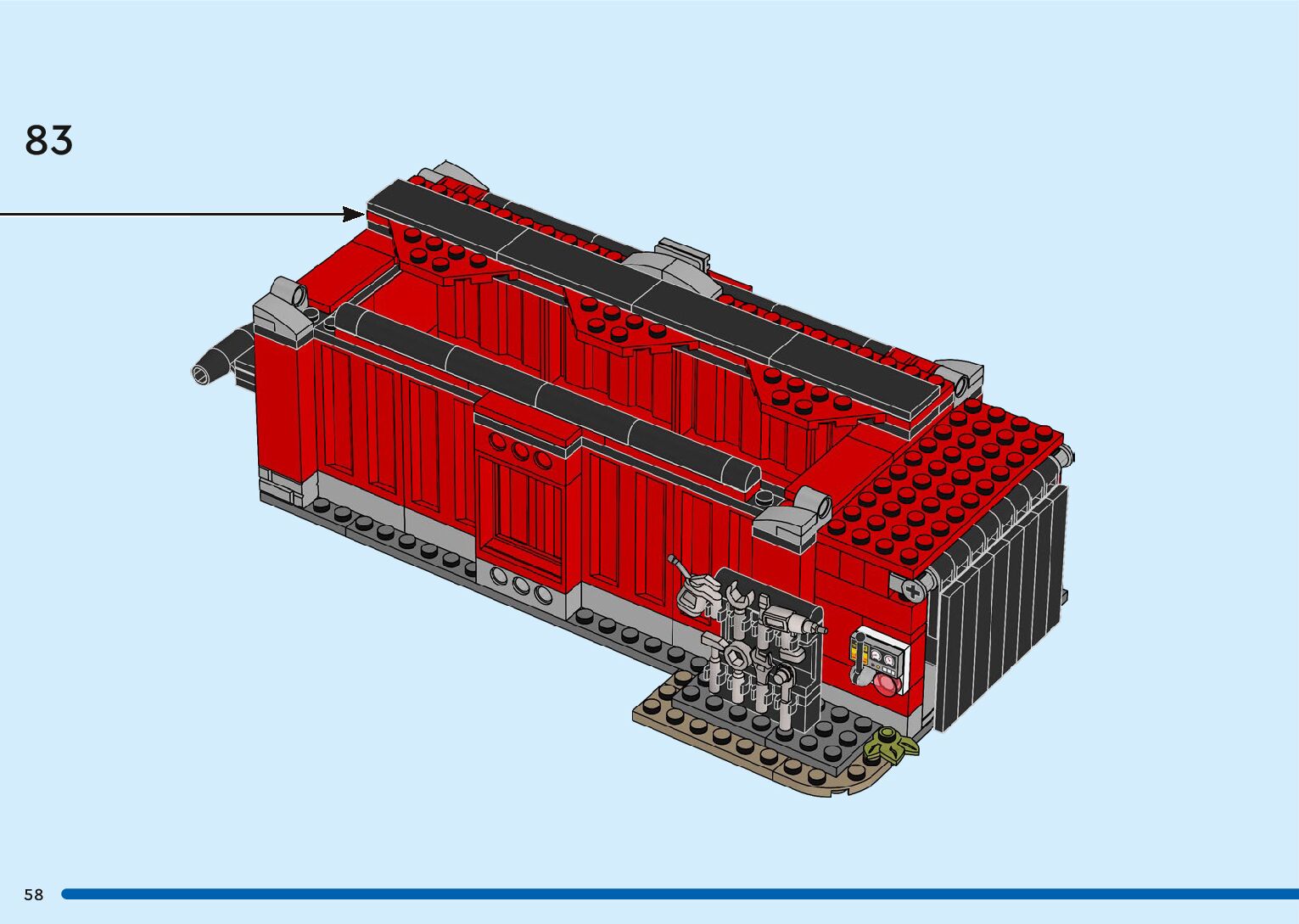 83

58