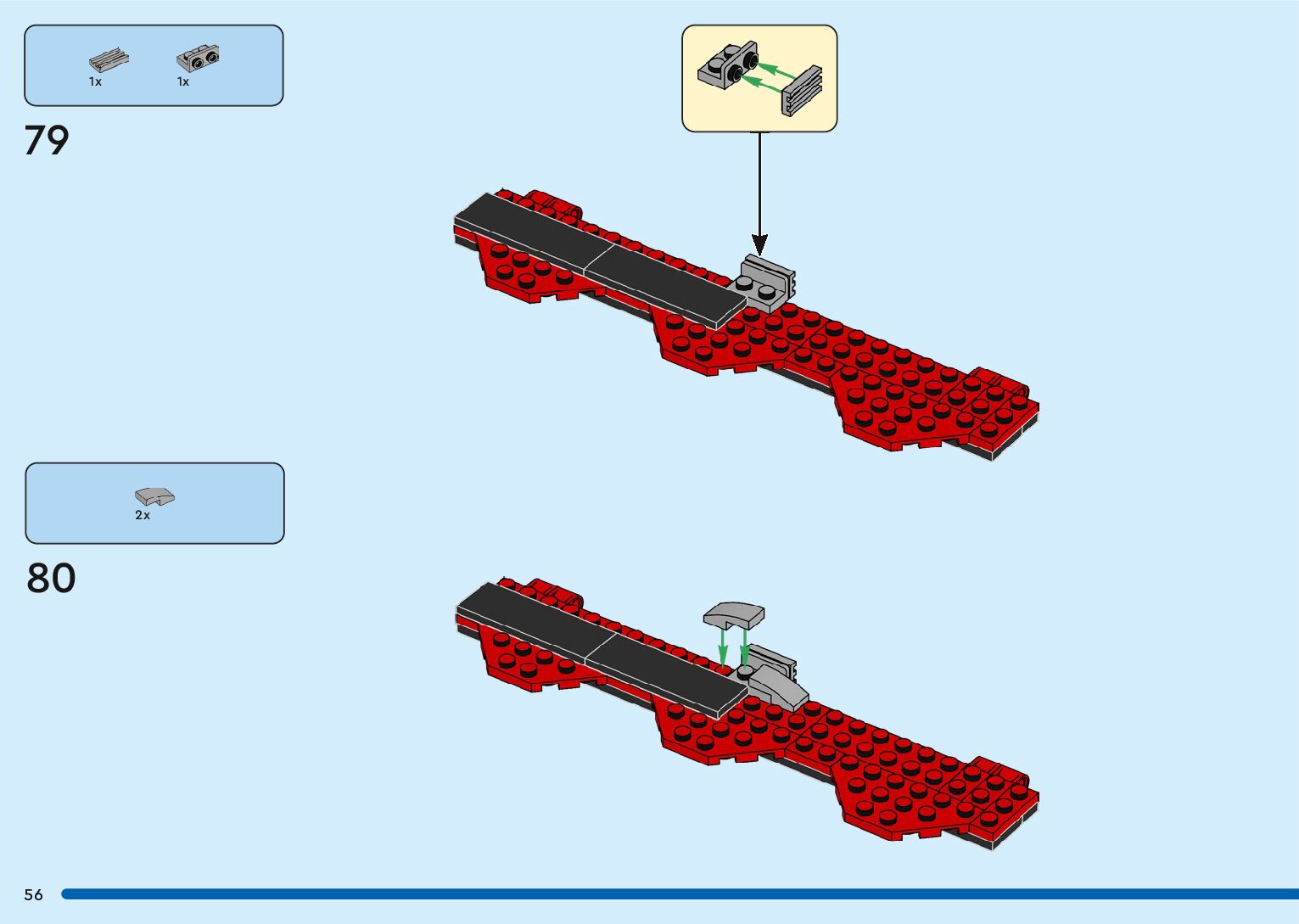 1x 1x

79

2x

80

56