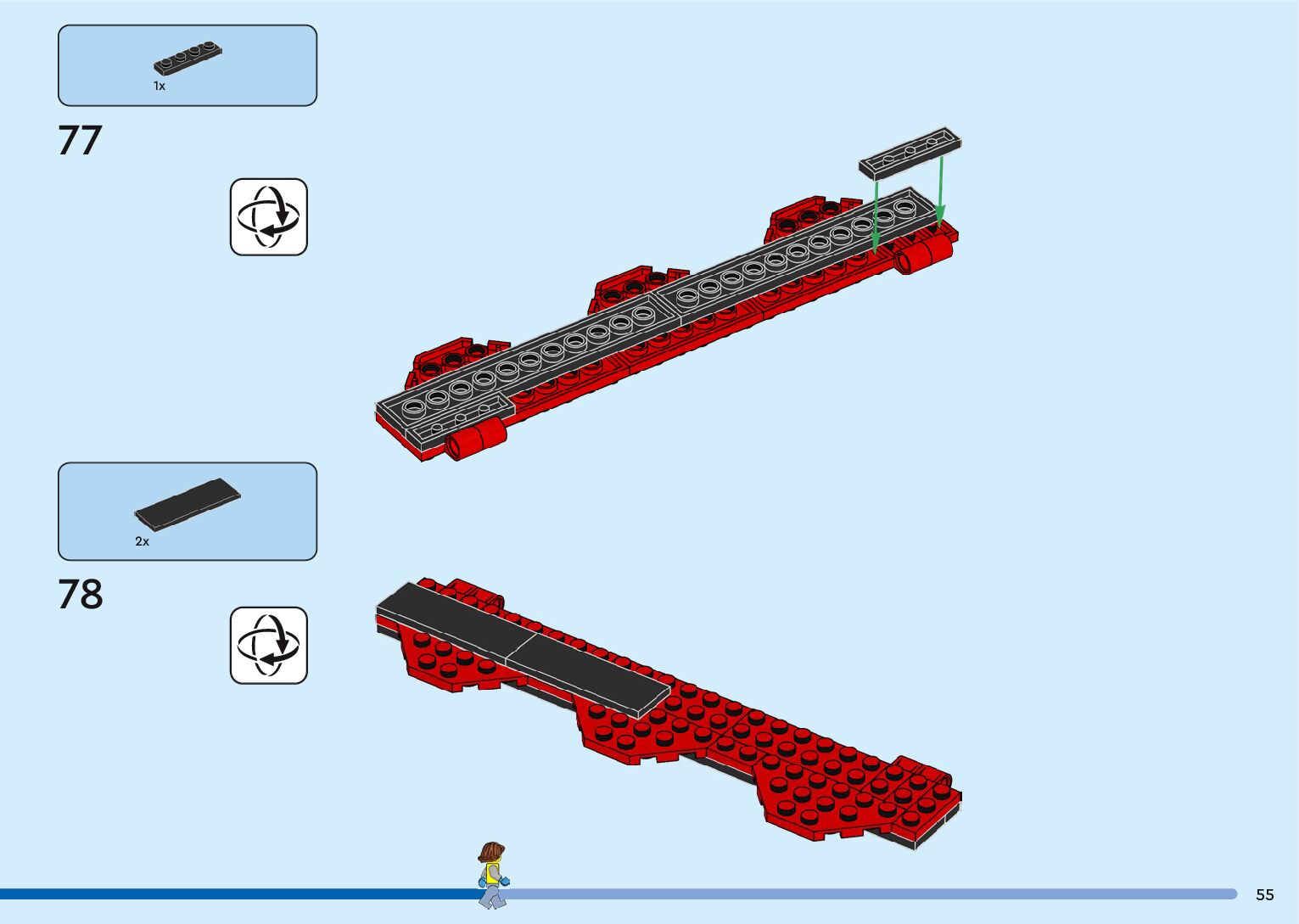 1x

77

2x

78

55