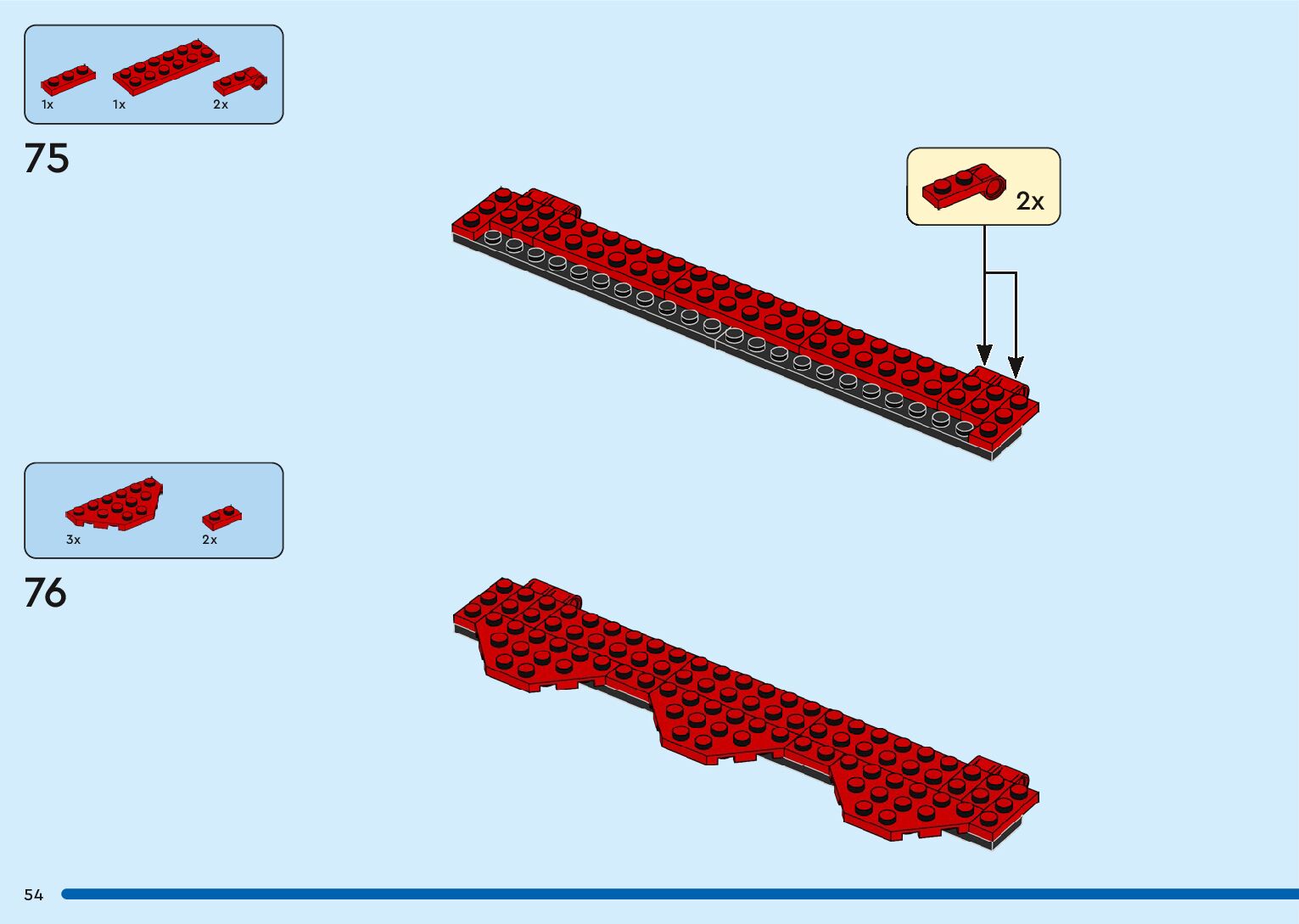 1x 1x 2x

75

2x

3x 2x

76

54