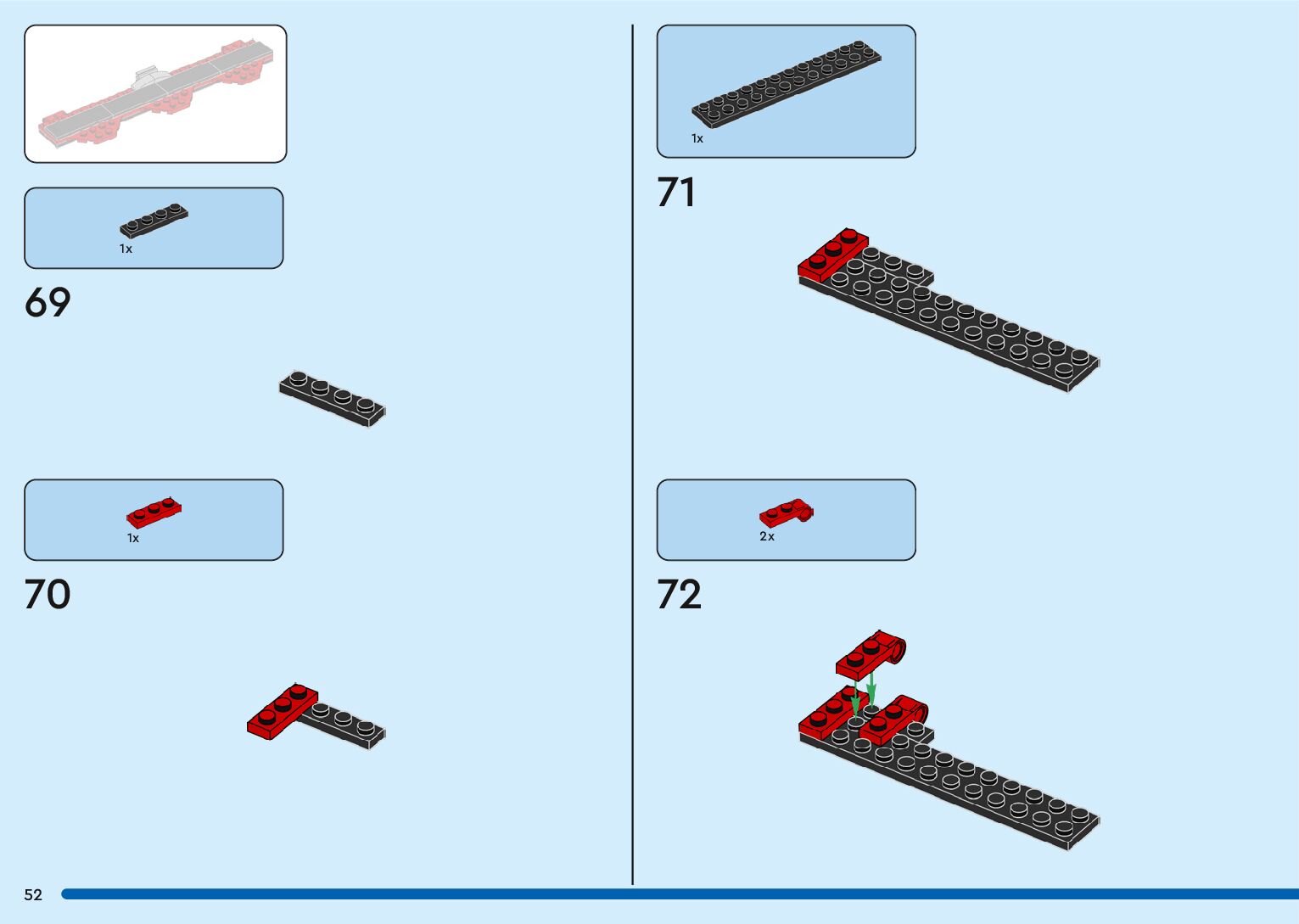 1x

69

1x

70

1x

71

2x

72

52