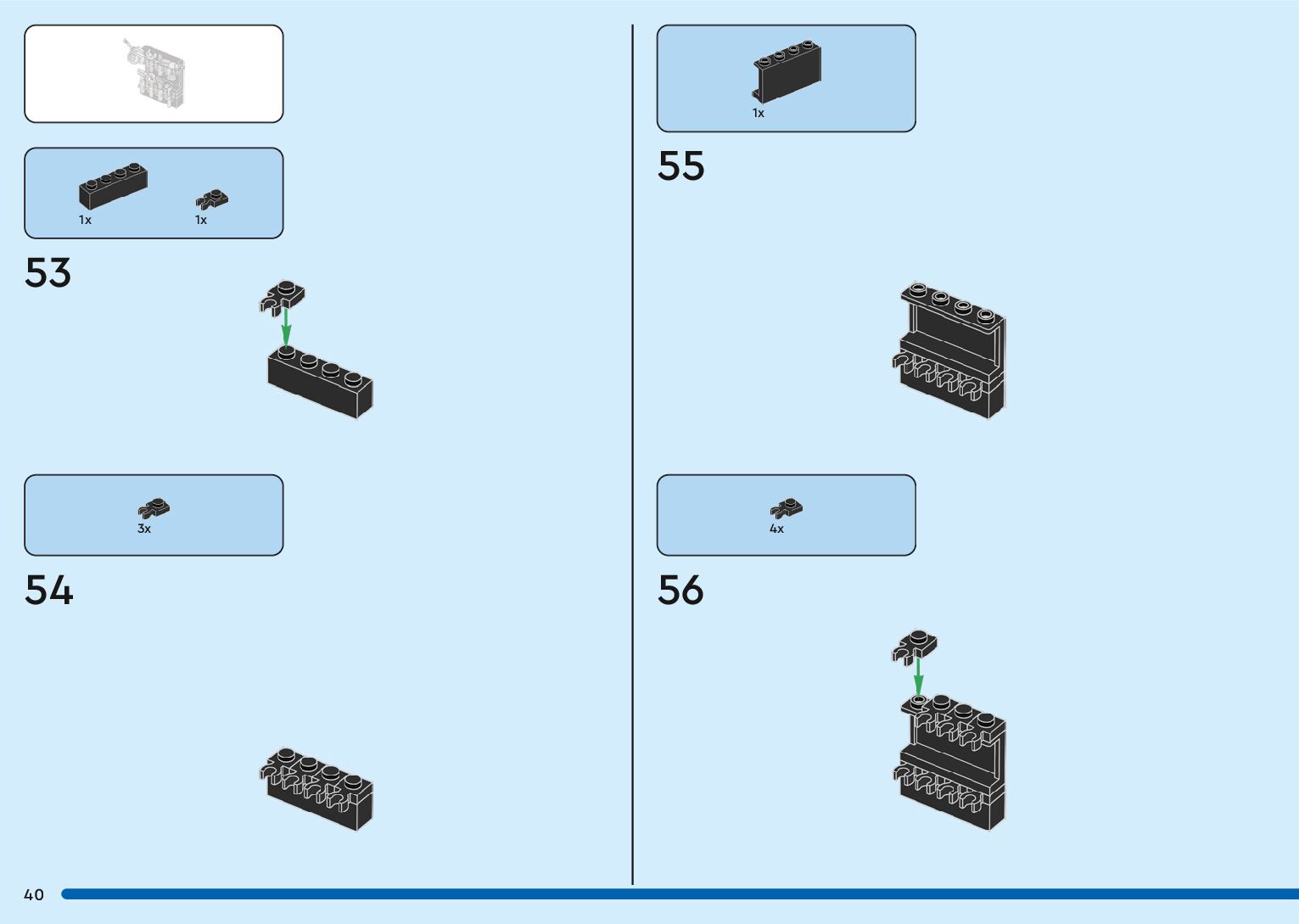 1x

1x

53

3x

54

1x

55

4x

56

40