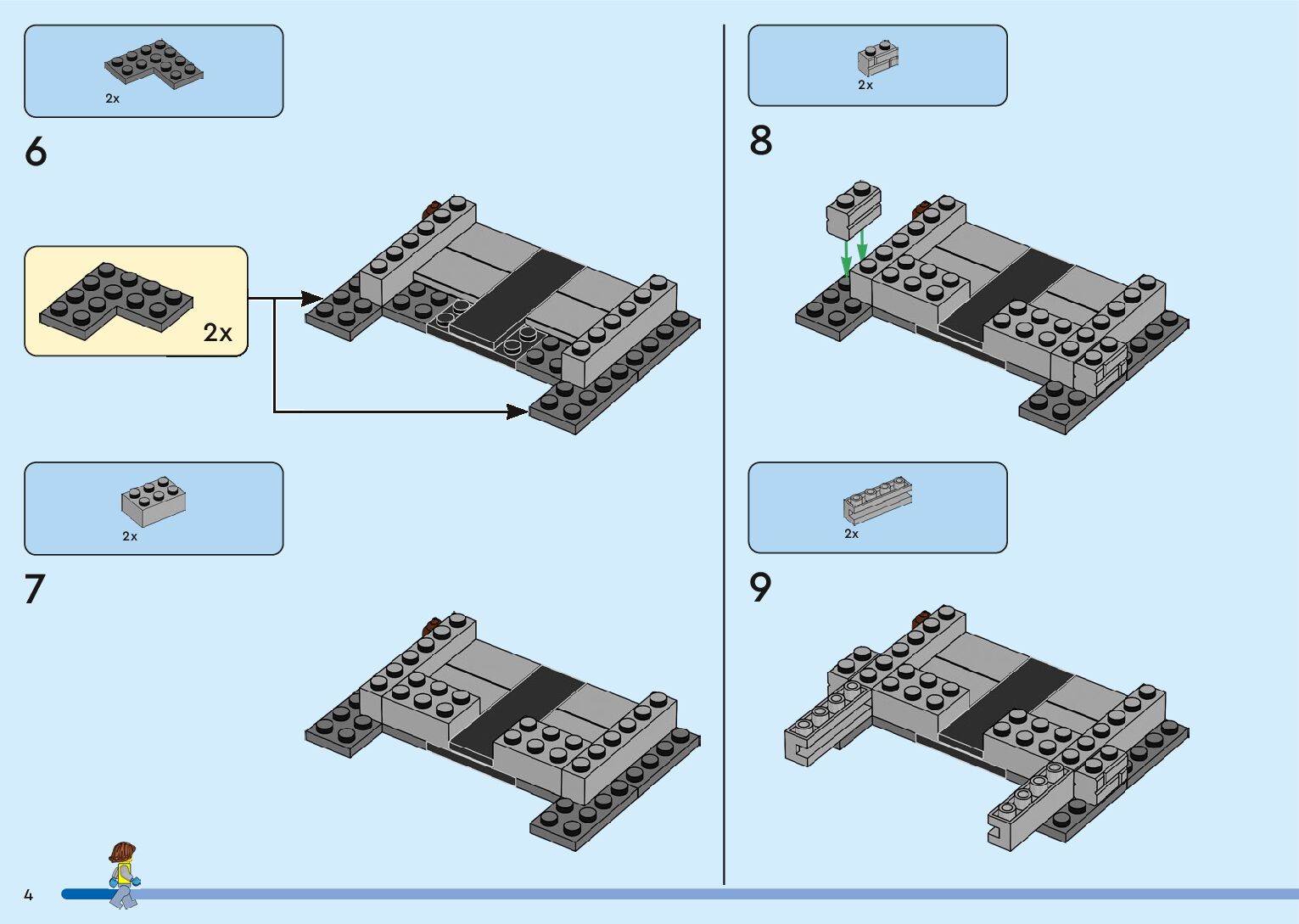 2x

6

2x

2x

7

2x

8

2x

9

4