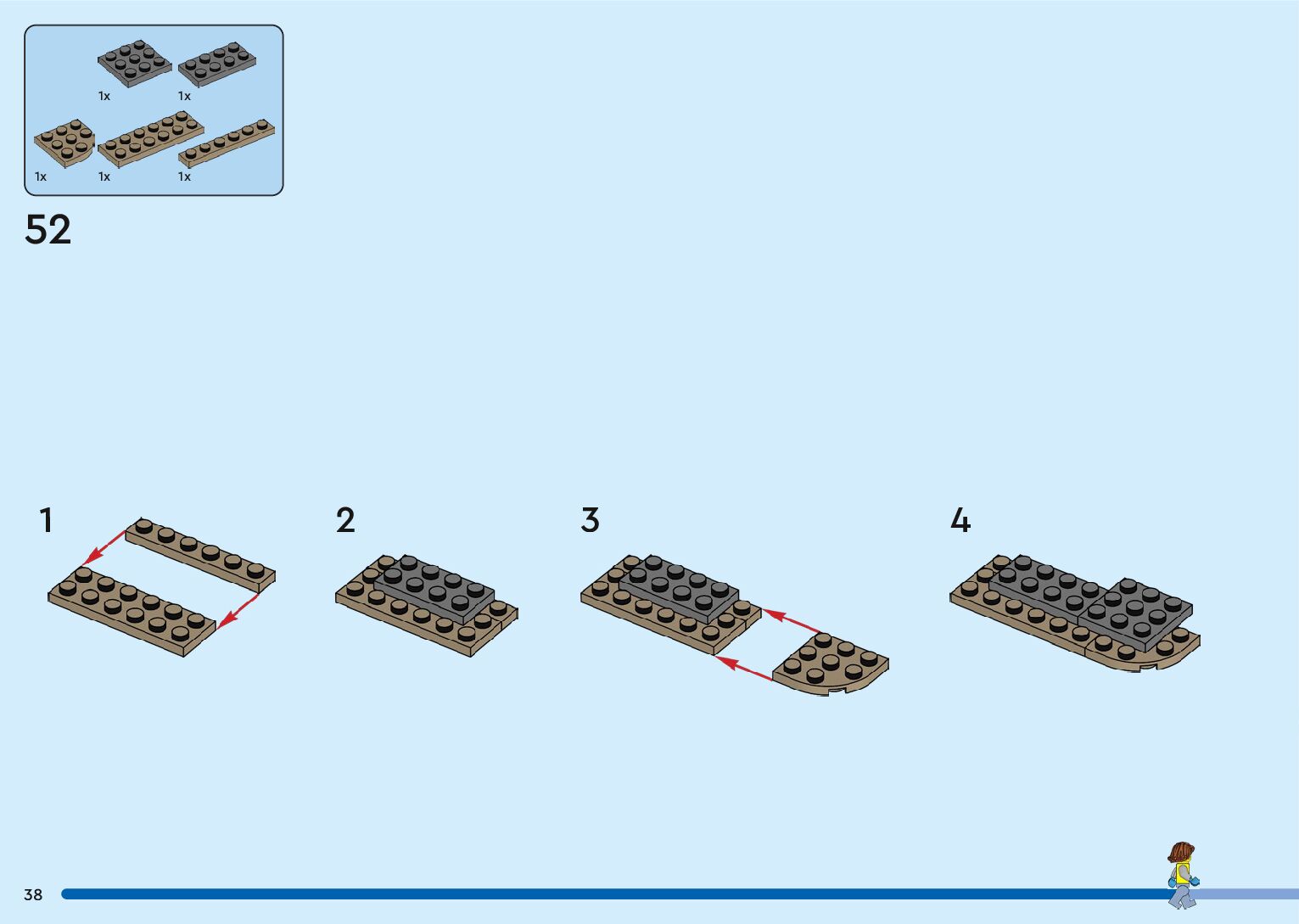 1x 1x

1x 1x 1x

52

1

2

3

4

38