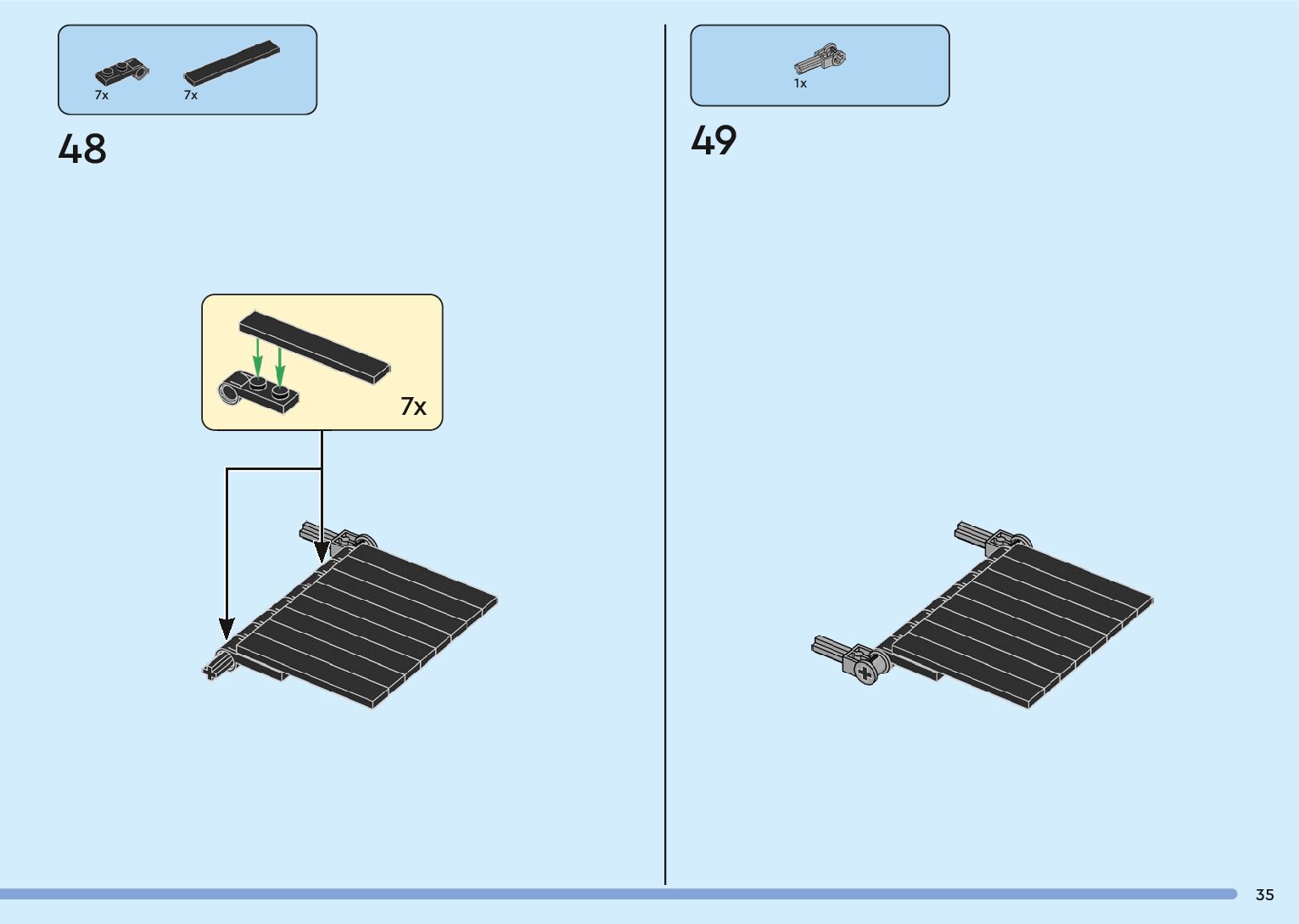 7x
7x

48

7x

1x

49

35