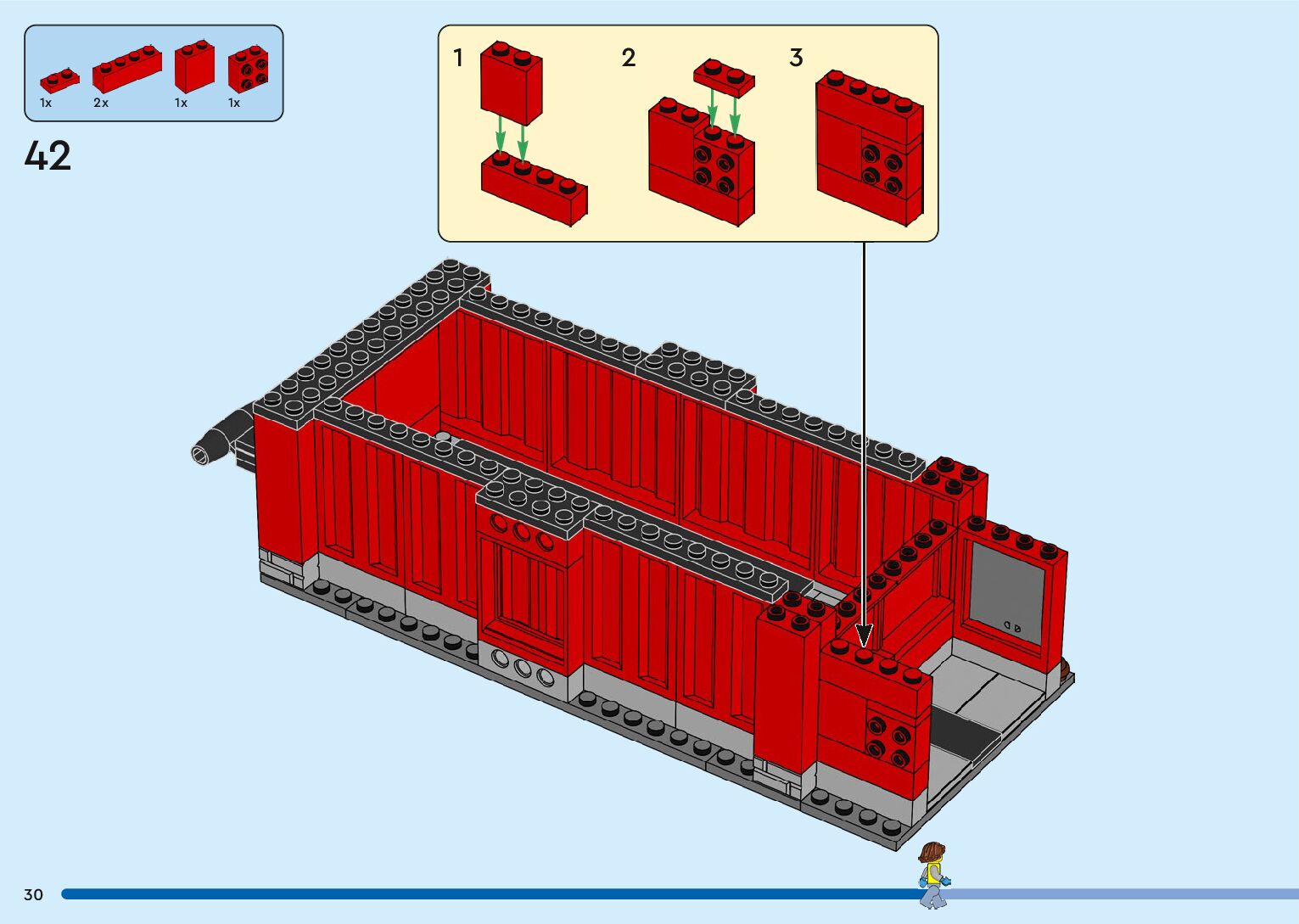 1x 2x 1x 1x

42

1

2

3

30