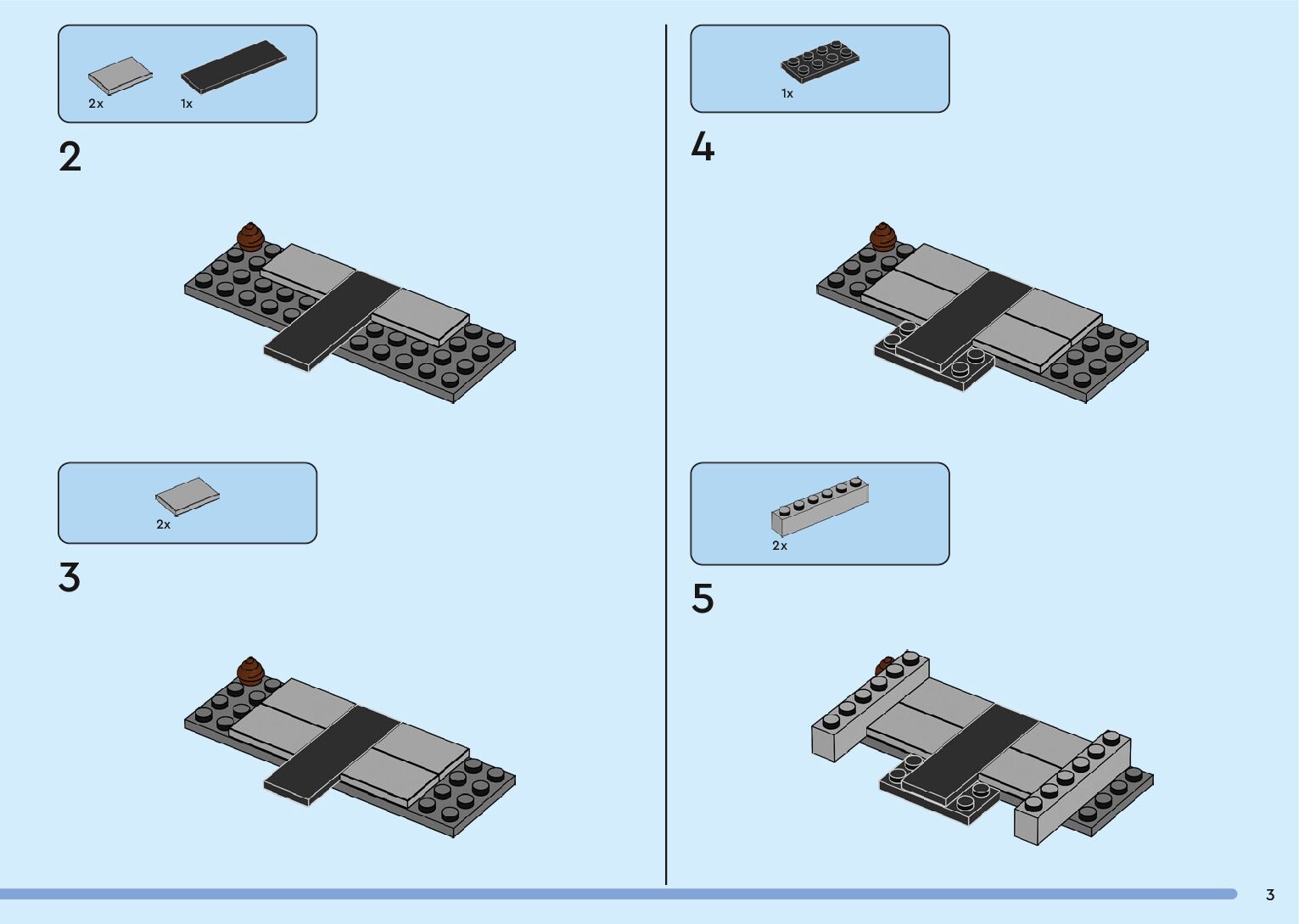 2x 1x

2

2x

3

1x

4

2x

5

3