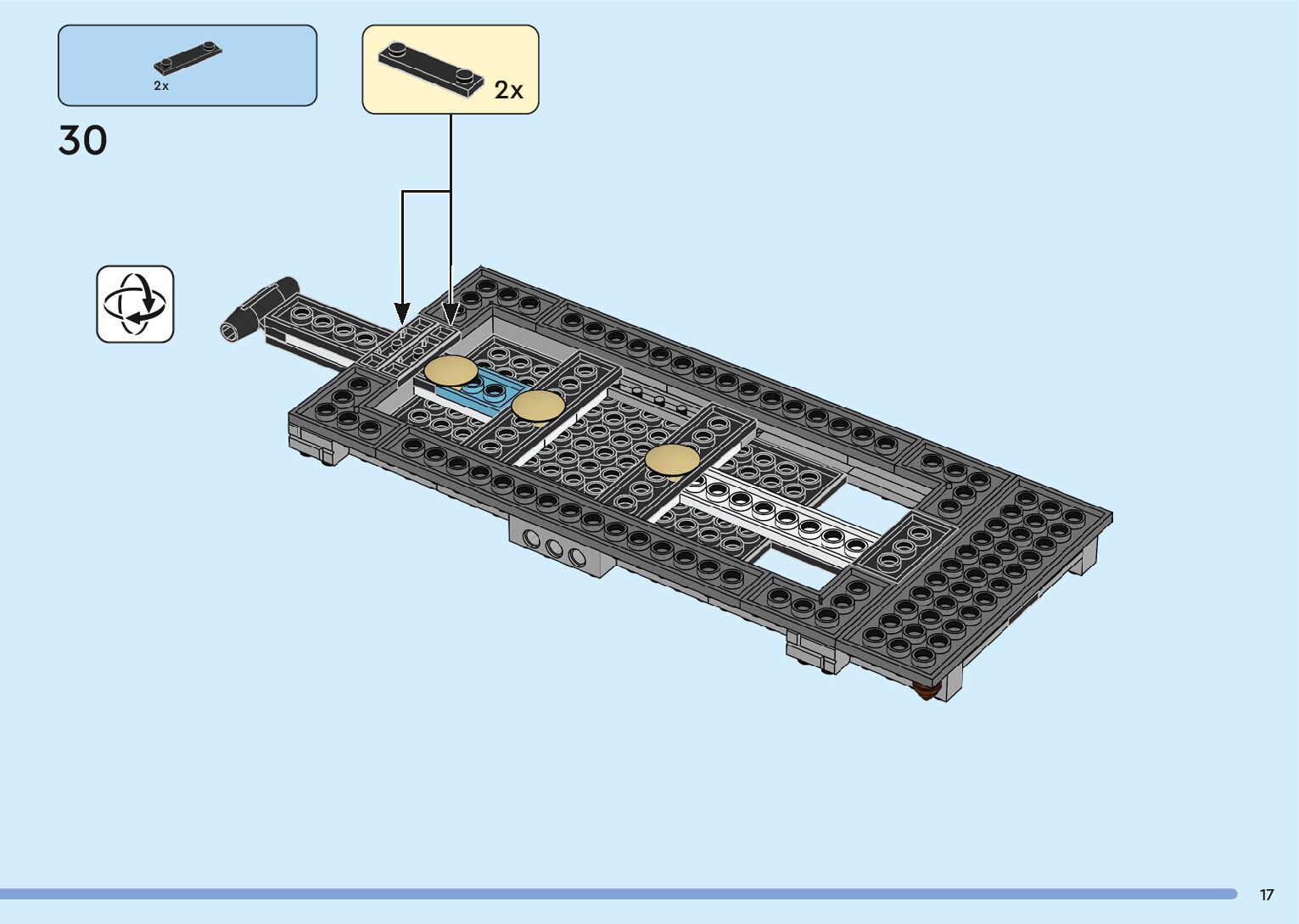 2x

2x

30

17