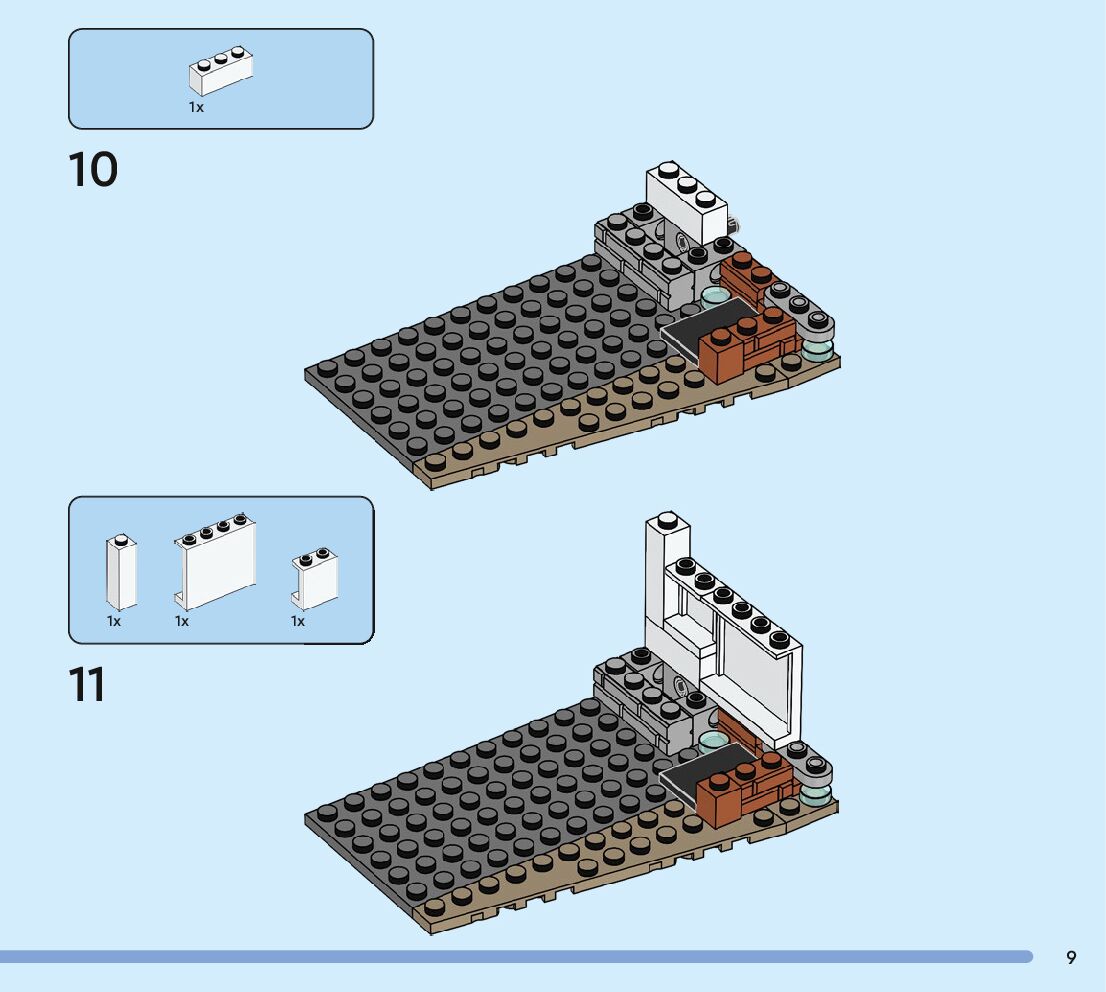 1x

10

1x 1x 1x

11

9