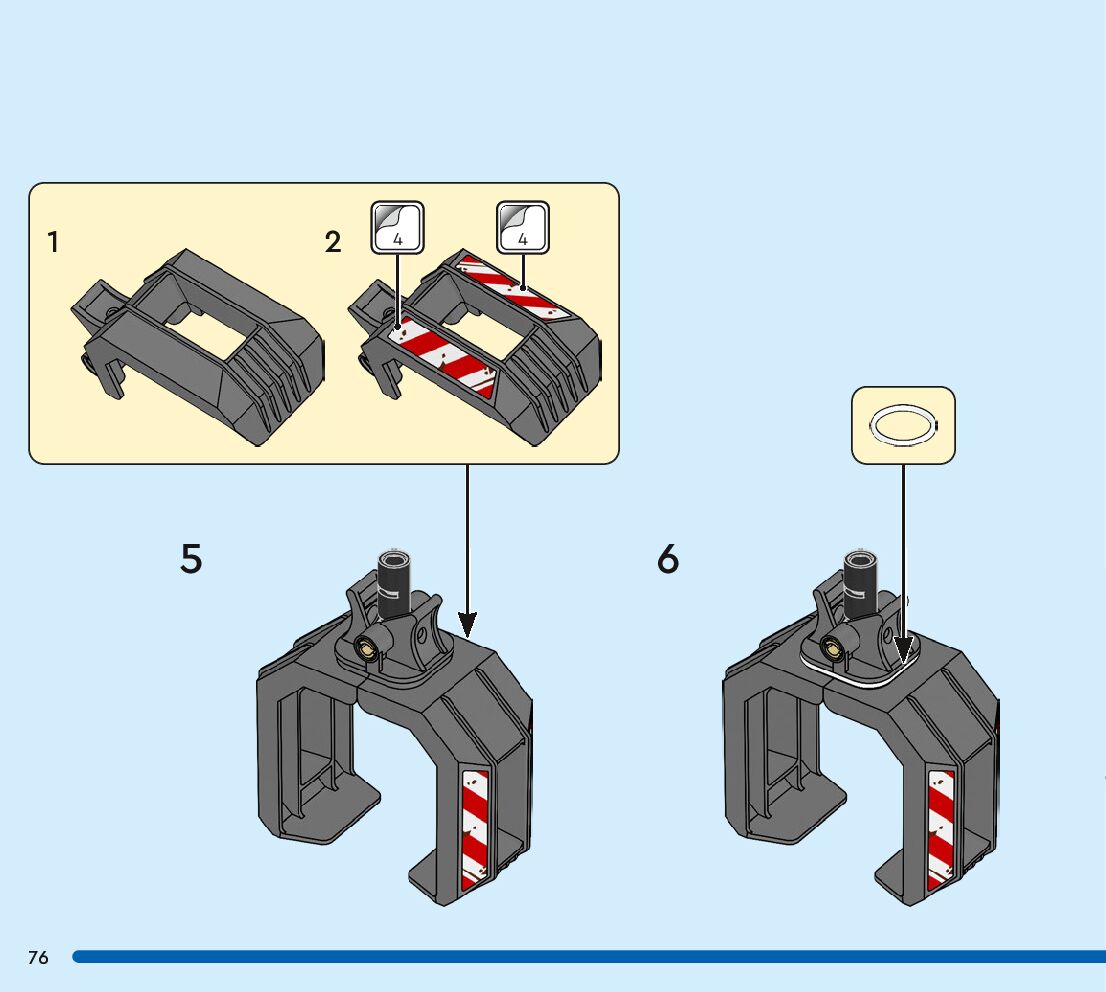 1

2

4

4

5

6

76