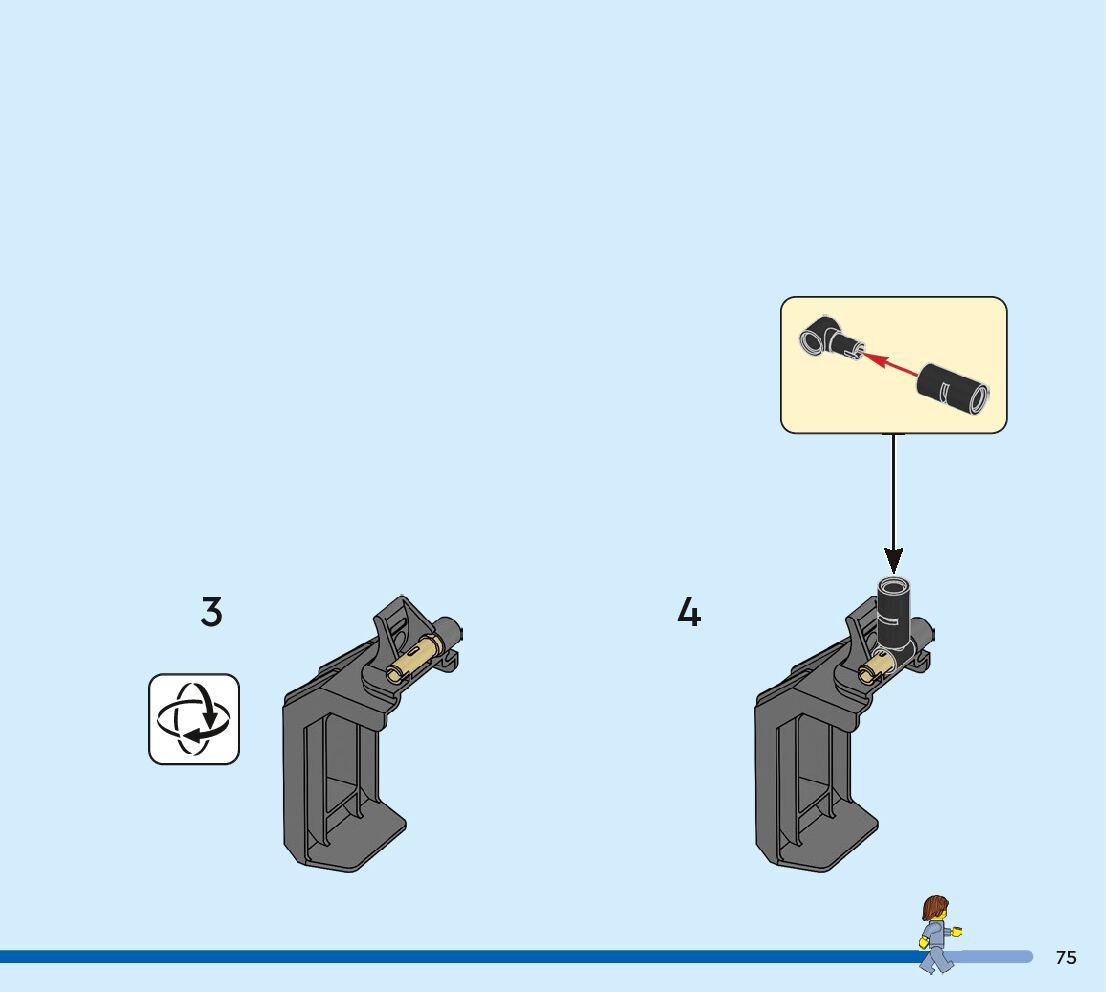 3

4

75