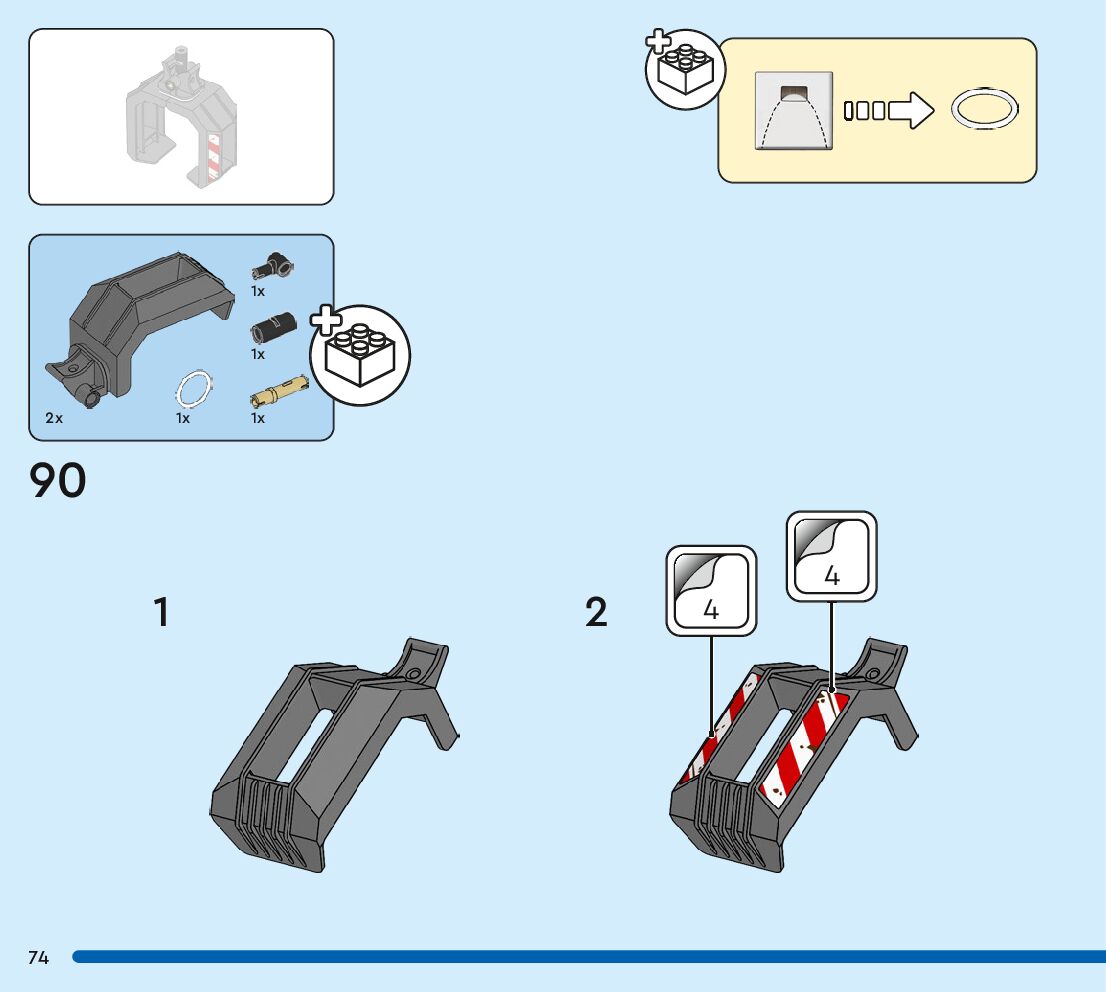 1x
1x
2x
1x
1x

90

1

2

4

4

74