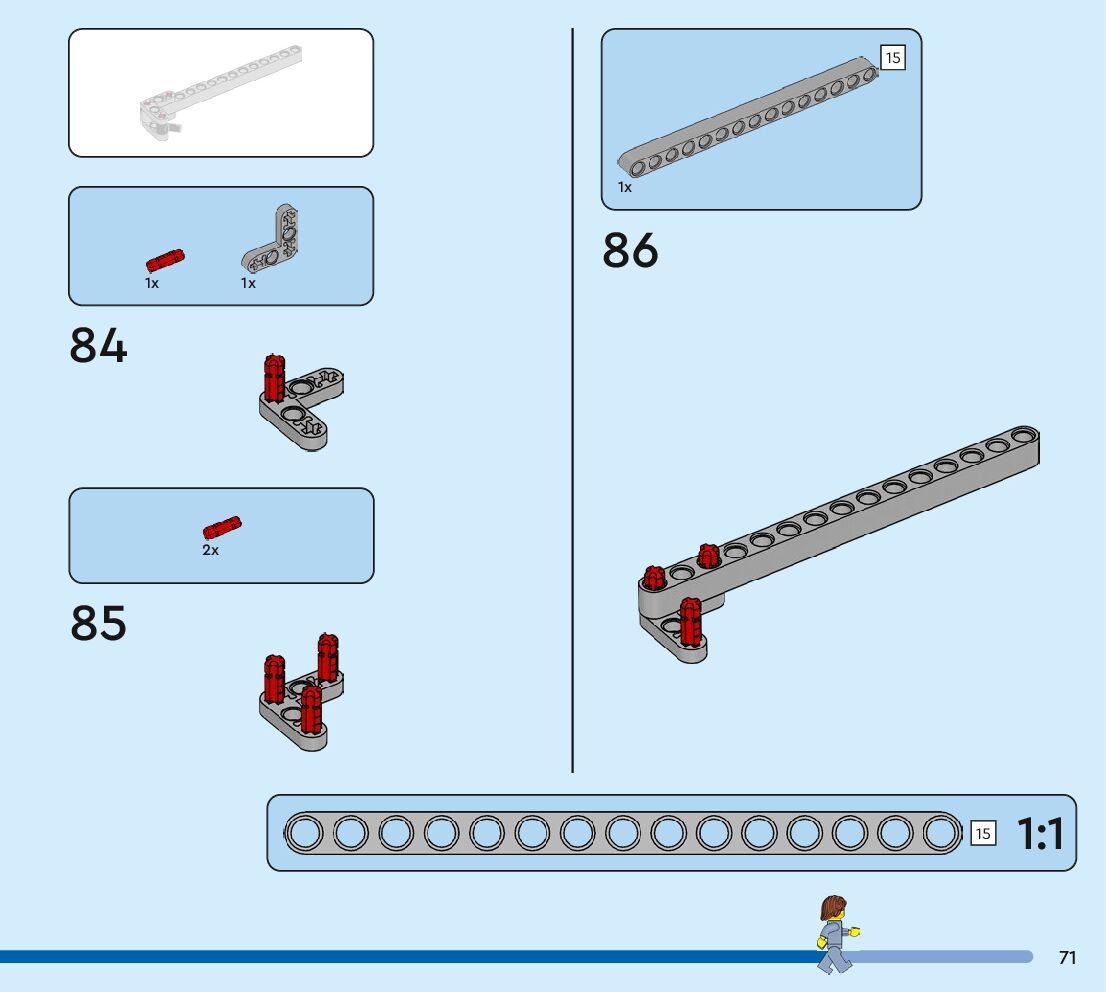 1x 1x

84

2x

85

15

1x

86

15 1:1

71