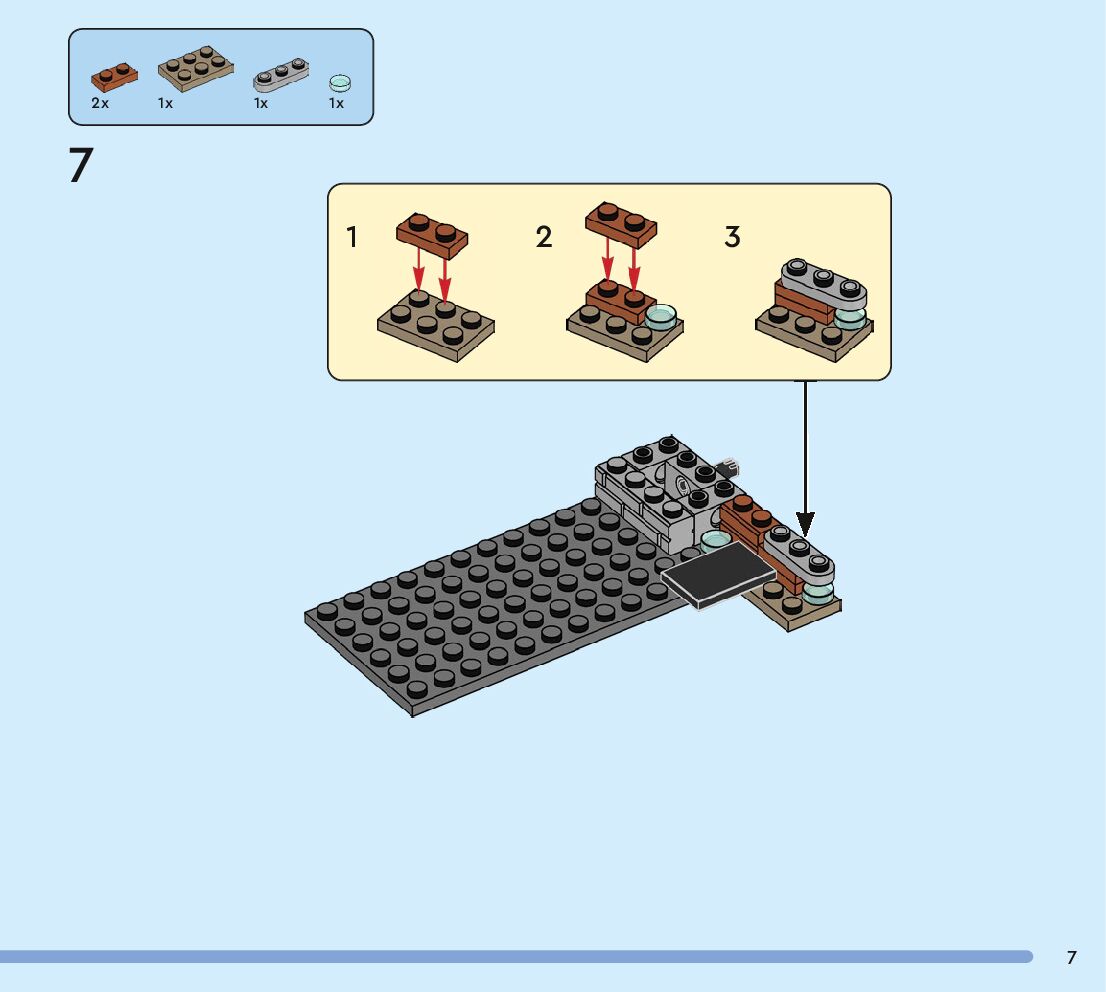 2x 1x 1x 1x

7

1 2 3

7