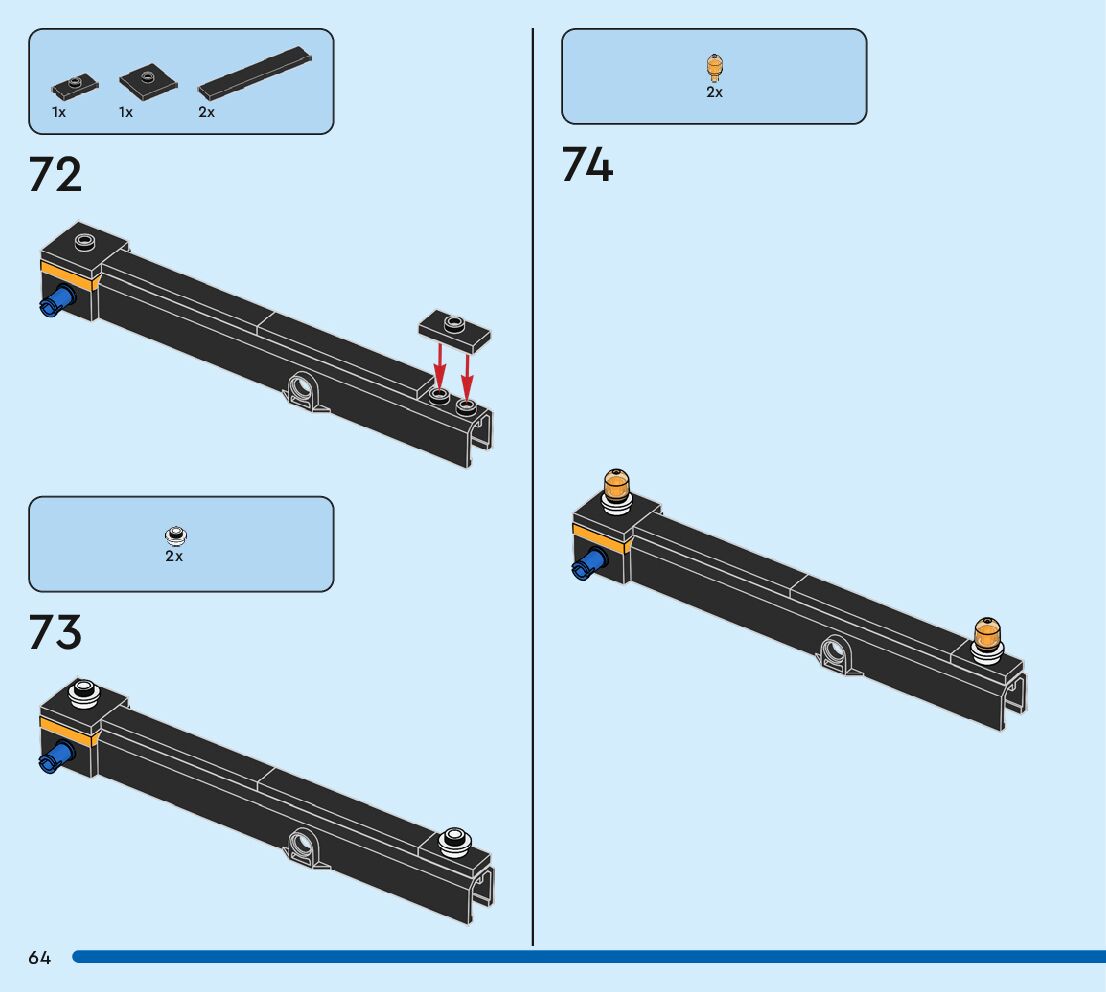 1x 1x 2x

72

2x

73

2x

74

64