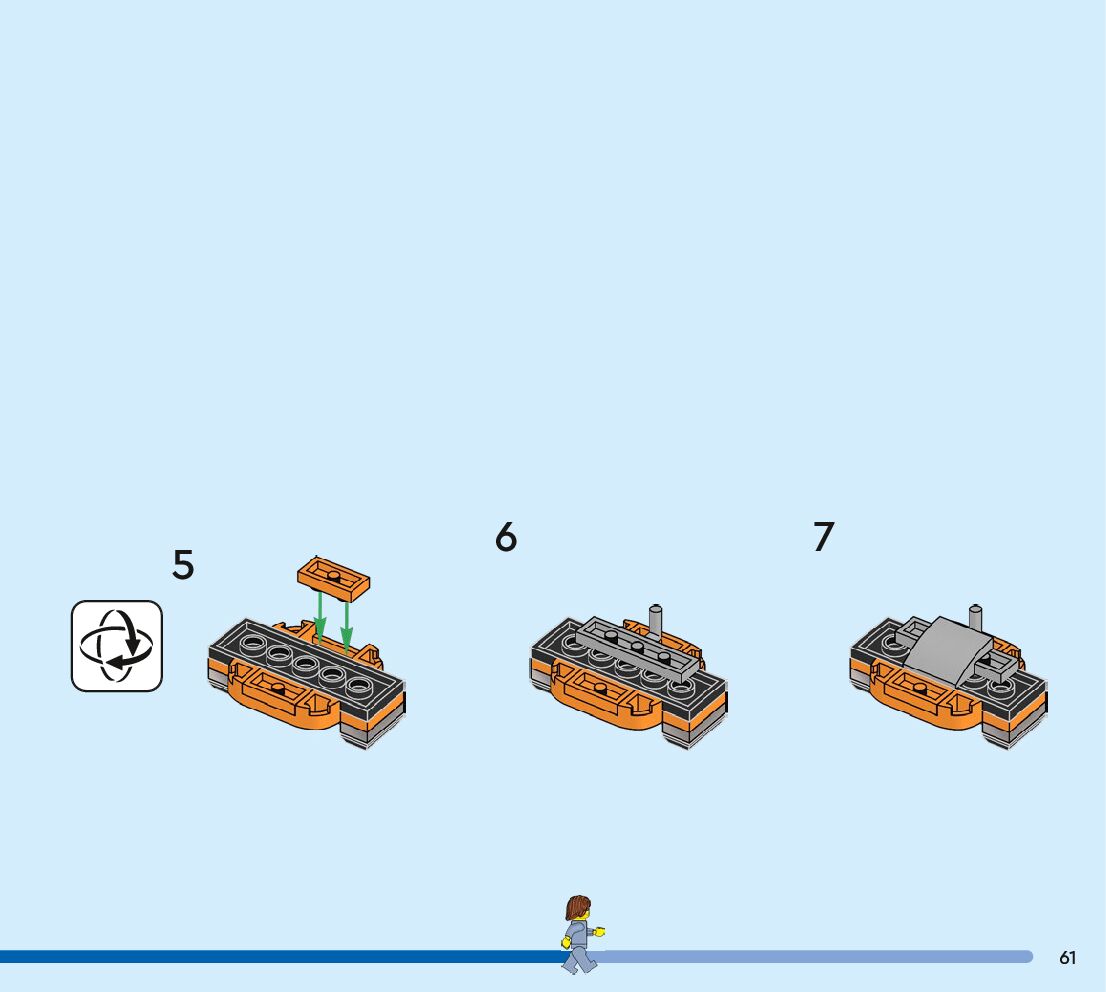 5

6

7

61