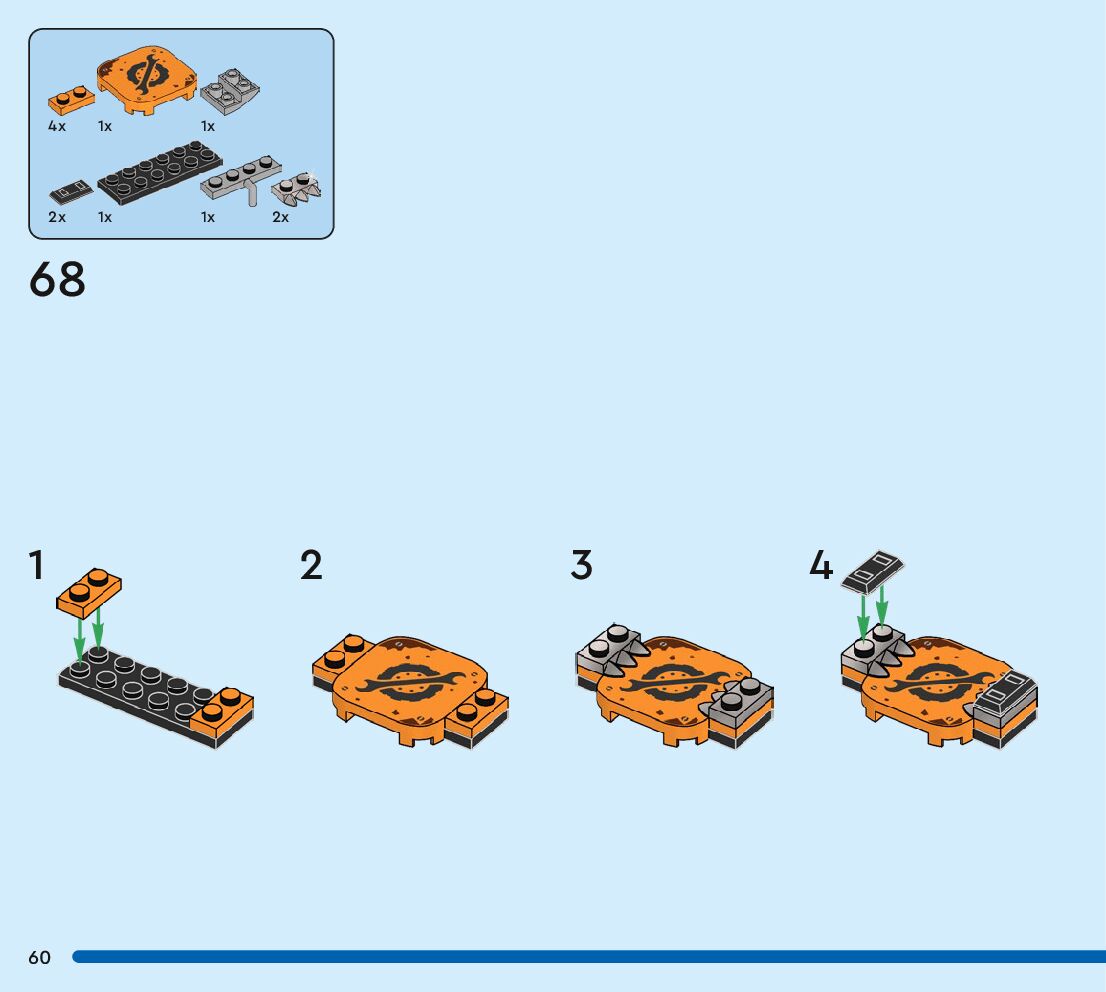 4x 1x 1x

2x 1x 1x 2x

68

1

2

3

4

60