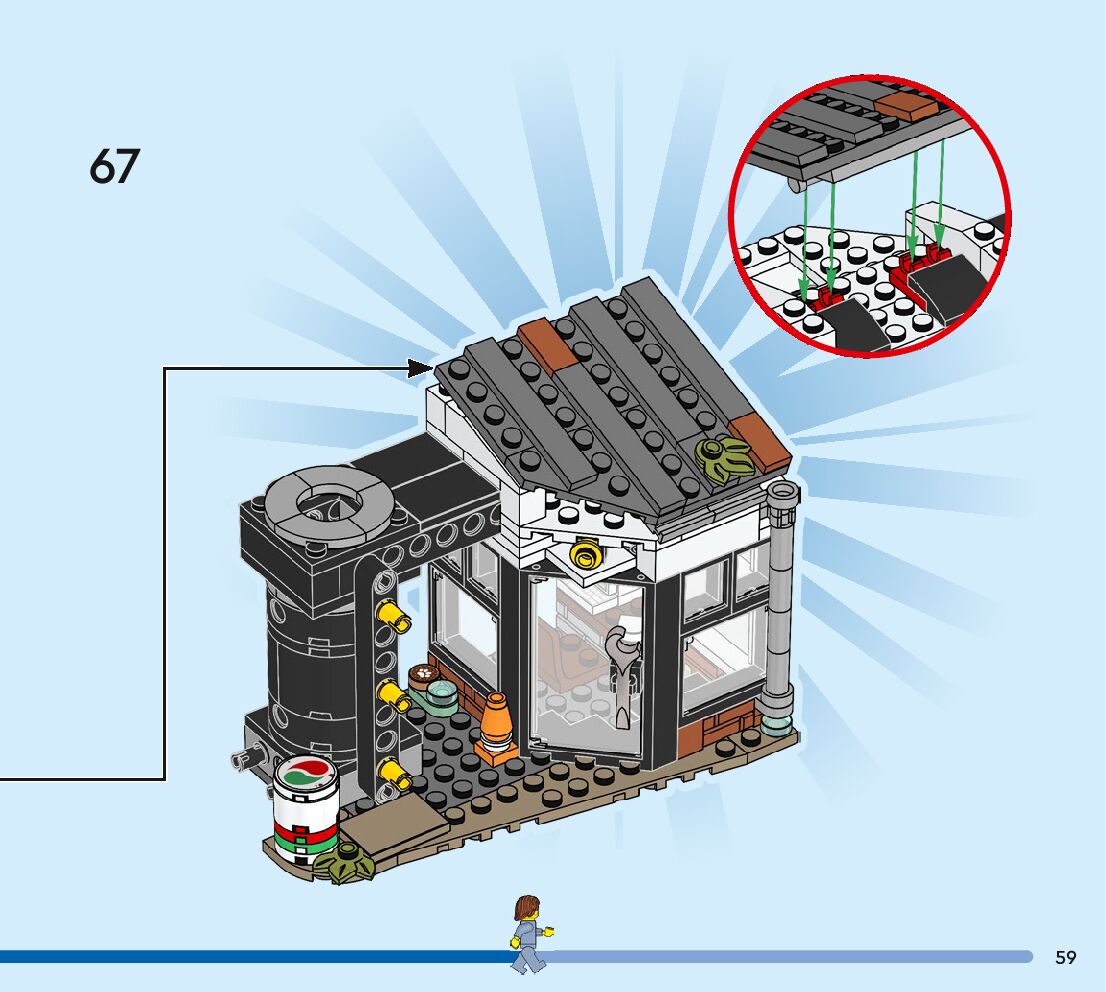 67

59