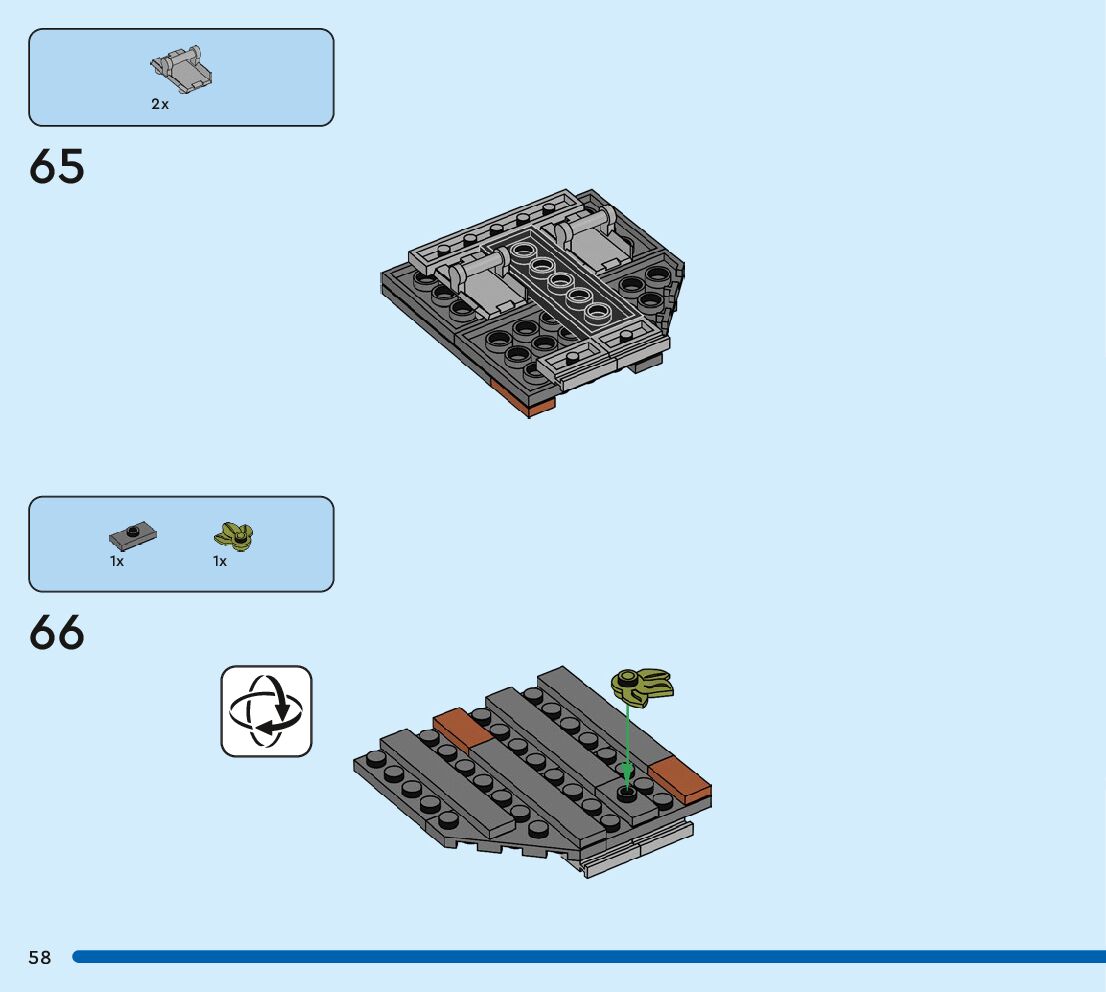 2x

65

1x 1x

66

58