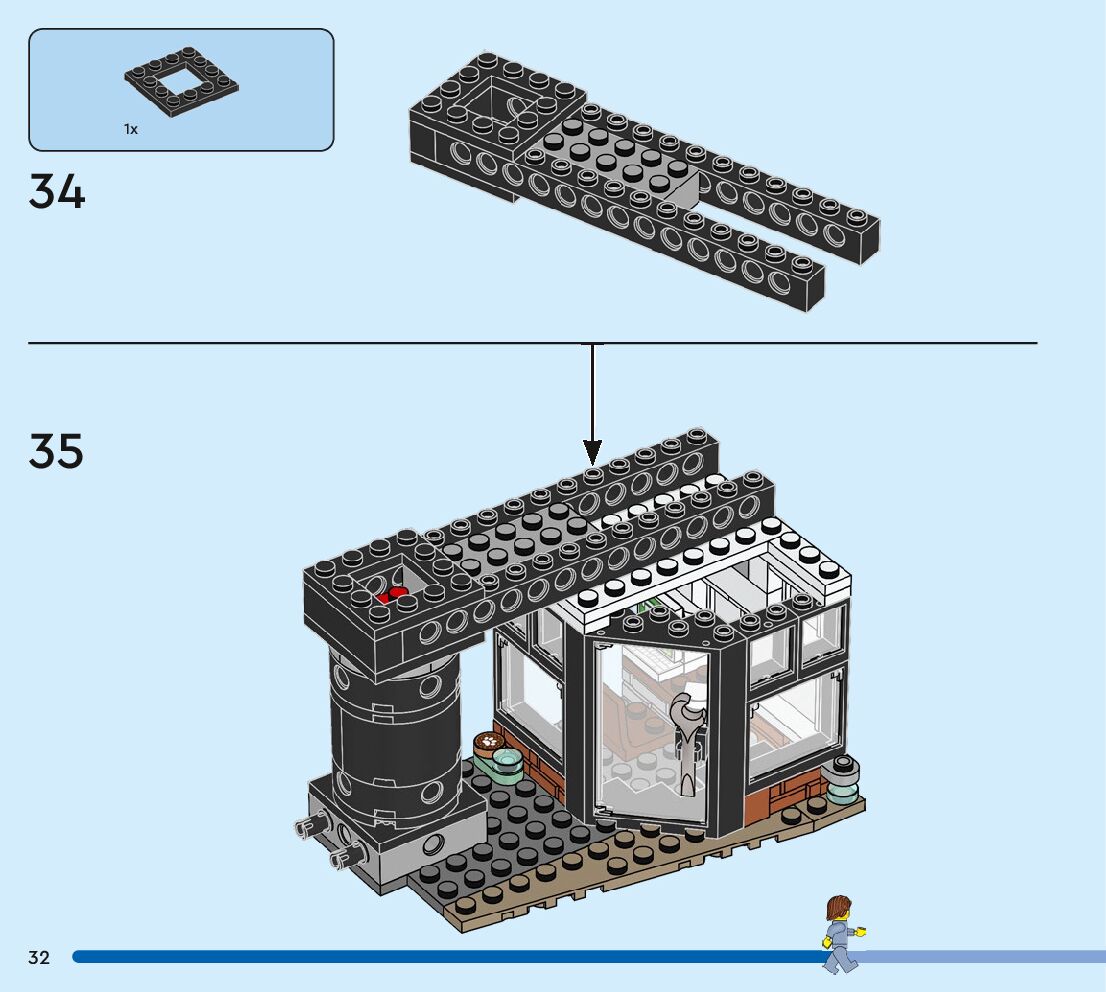 1x

34

35

32