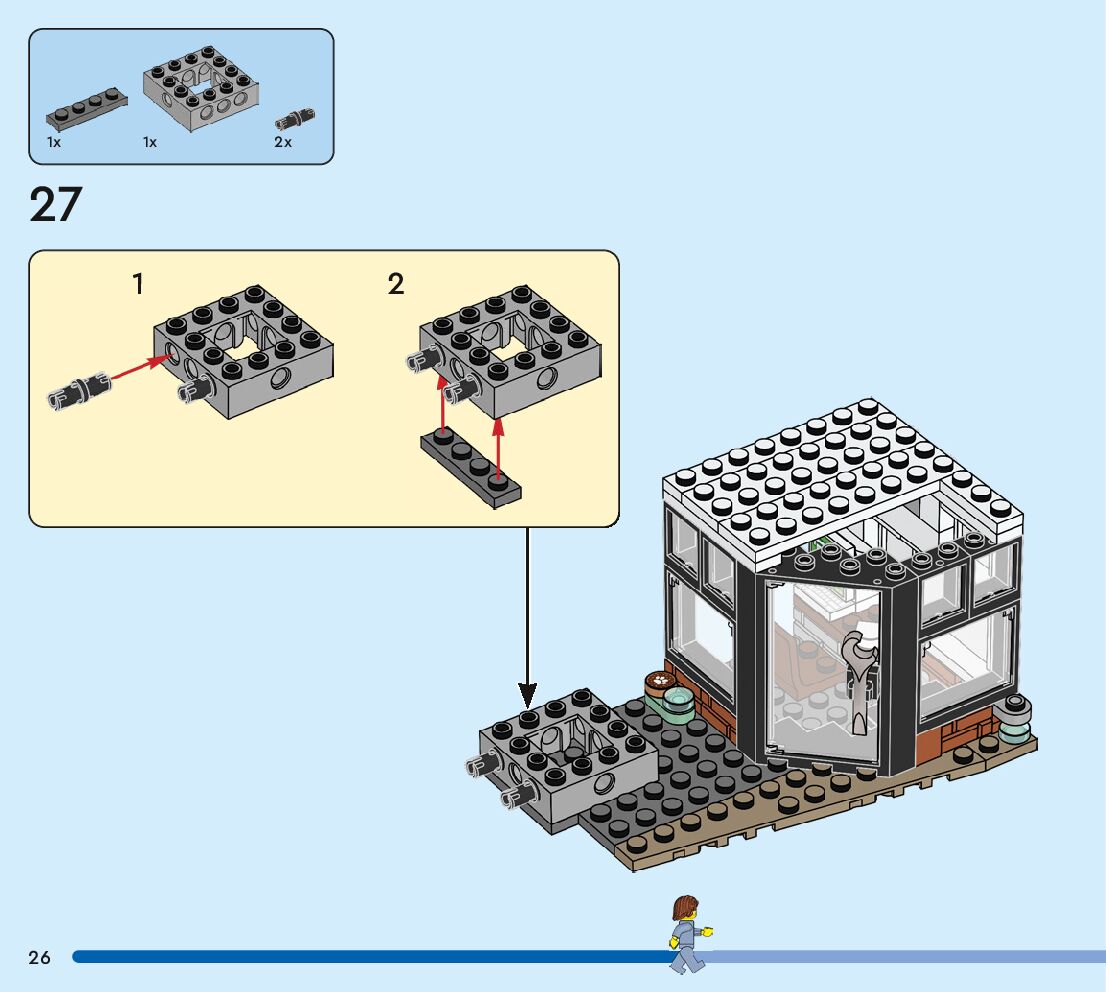 1x 1x 2x

27

1

2

26