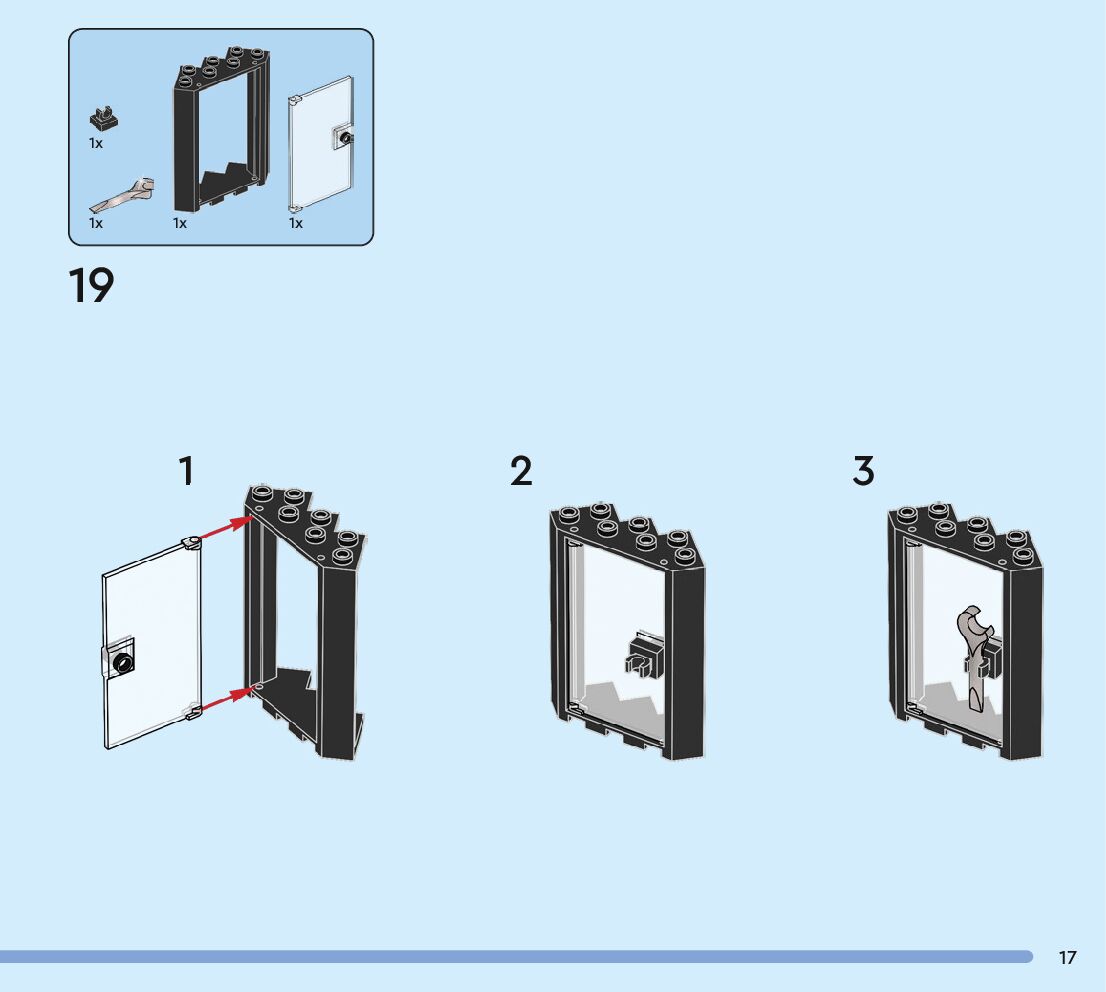 1x
1x
1x
1x

19

1

2

3

17