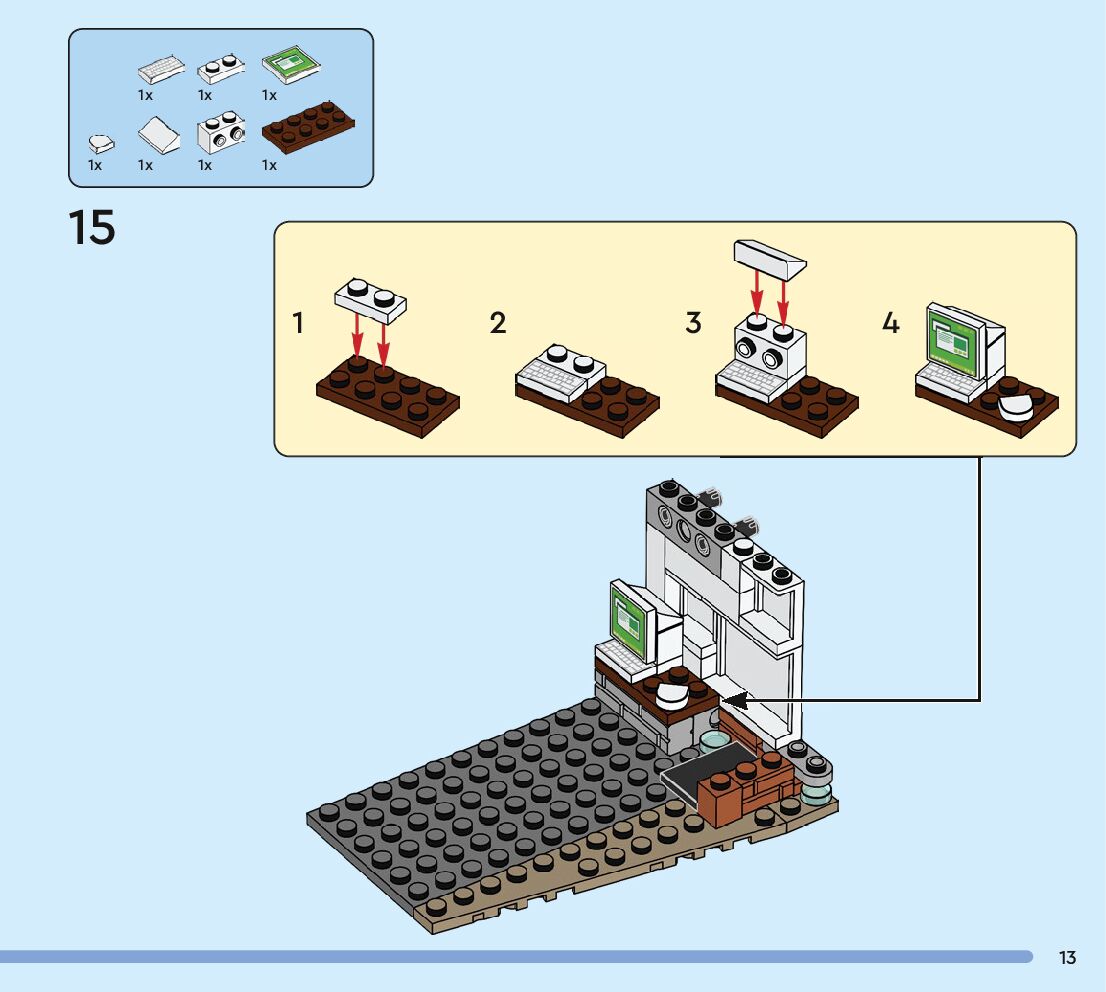 1x 1x 1x
1x 1x 1x 1x

15

1

2

3

4

13