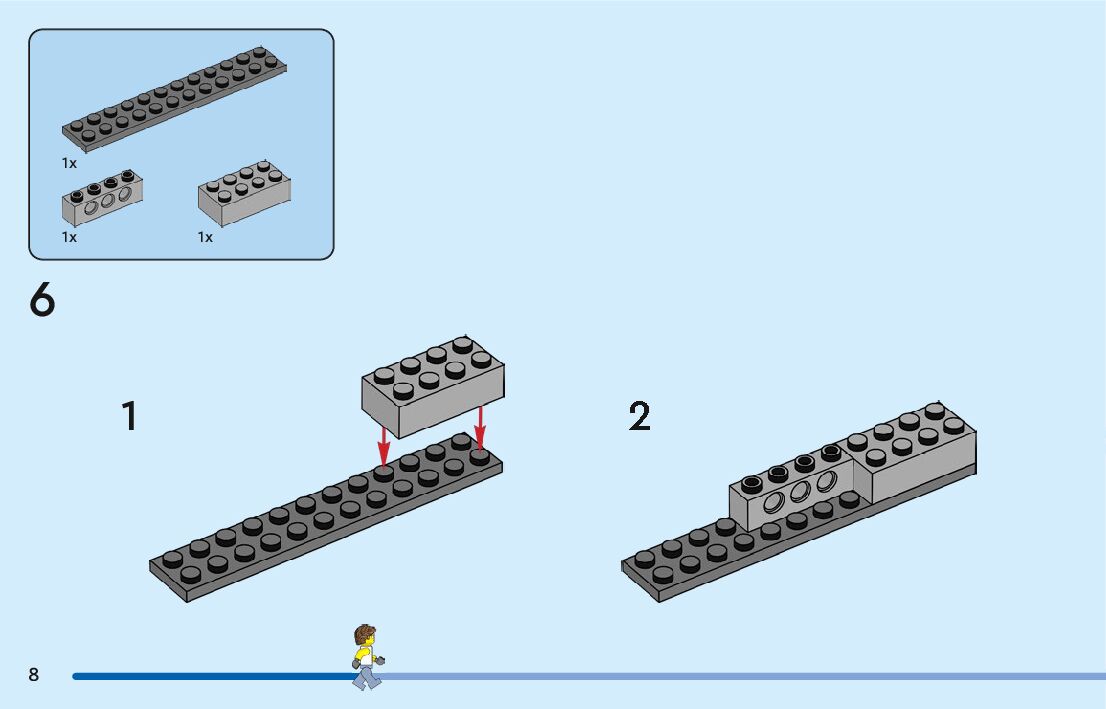 1x

1x

1x

6

1

2

8