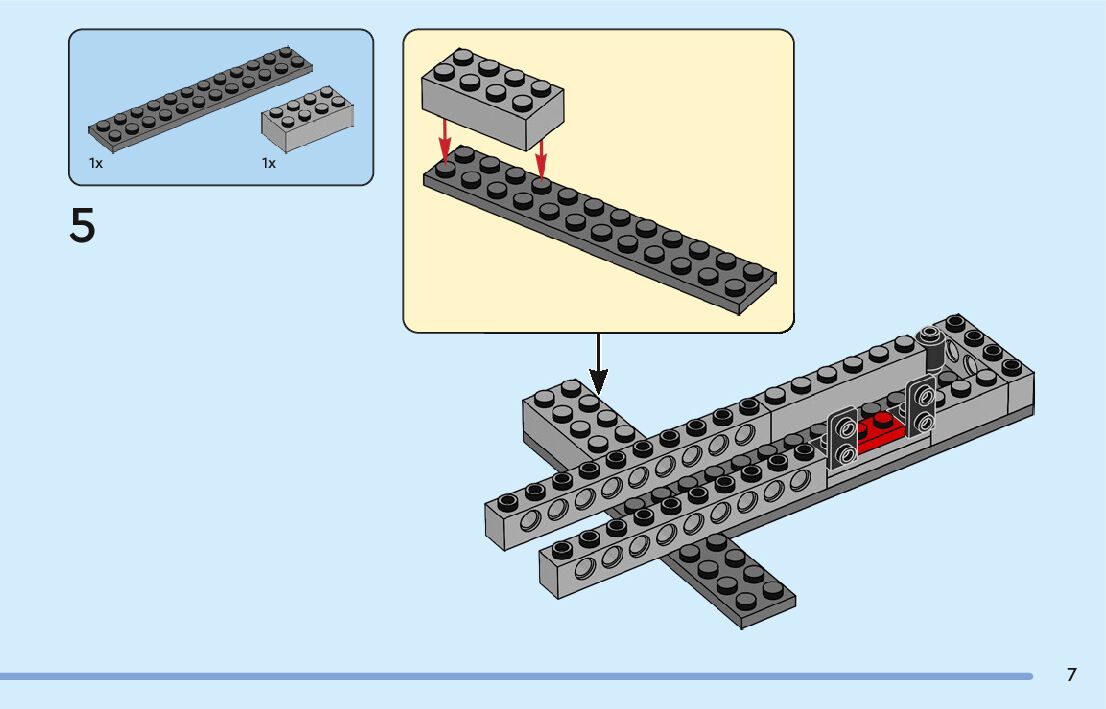 1x
1x

5

7