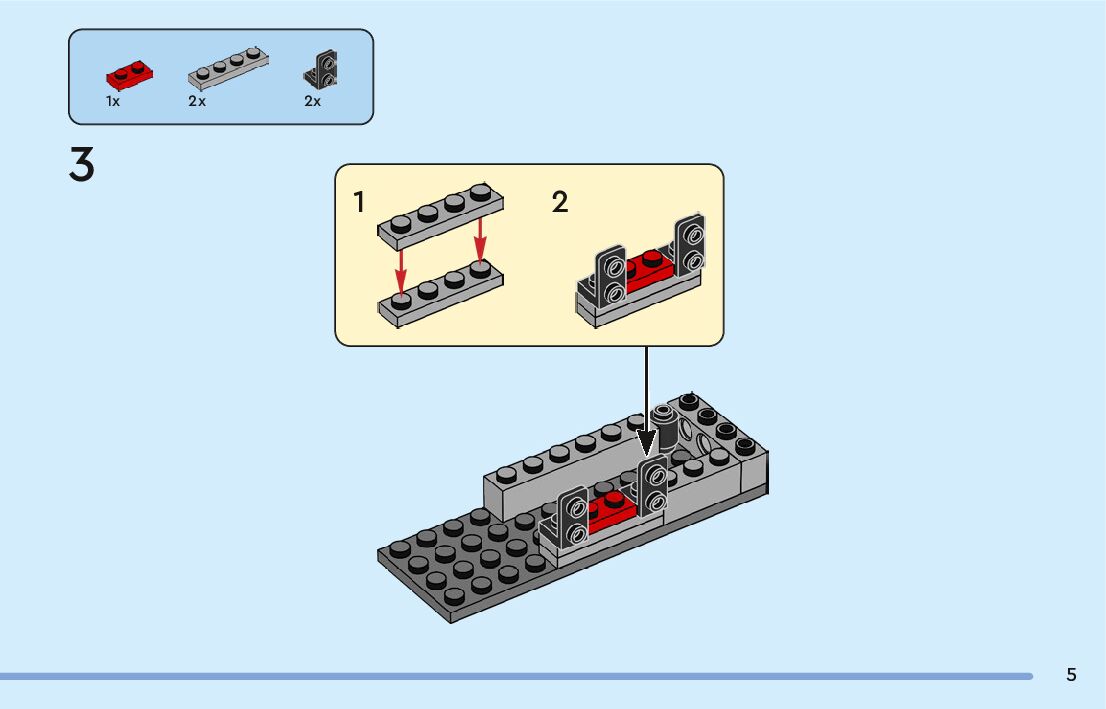 1x 2x 2x

3

1

2

5