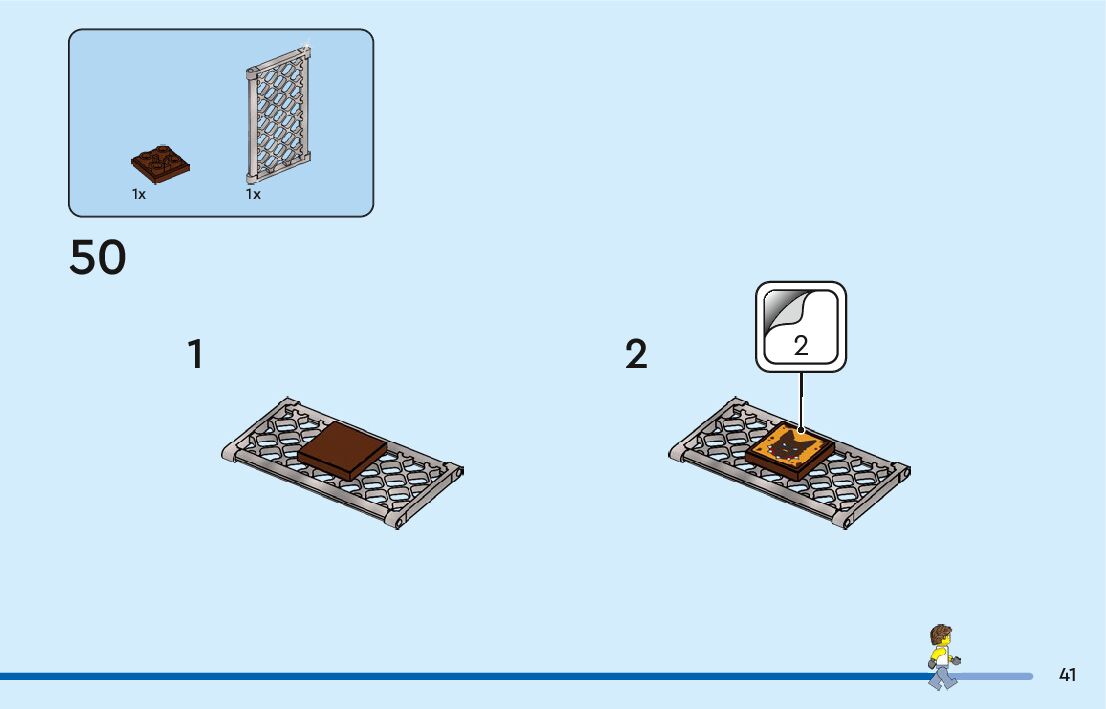 1x
1x

50

1

2

2

41