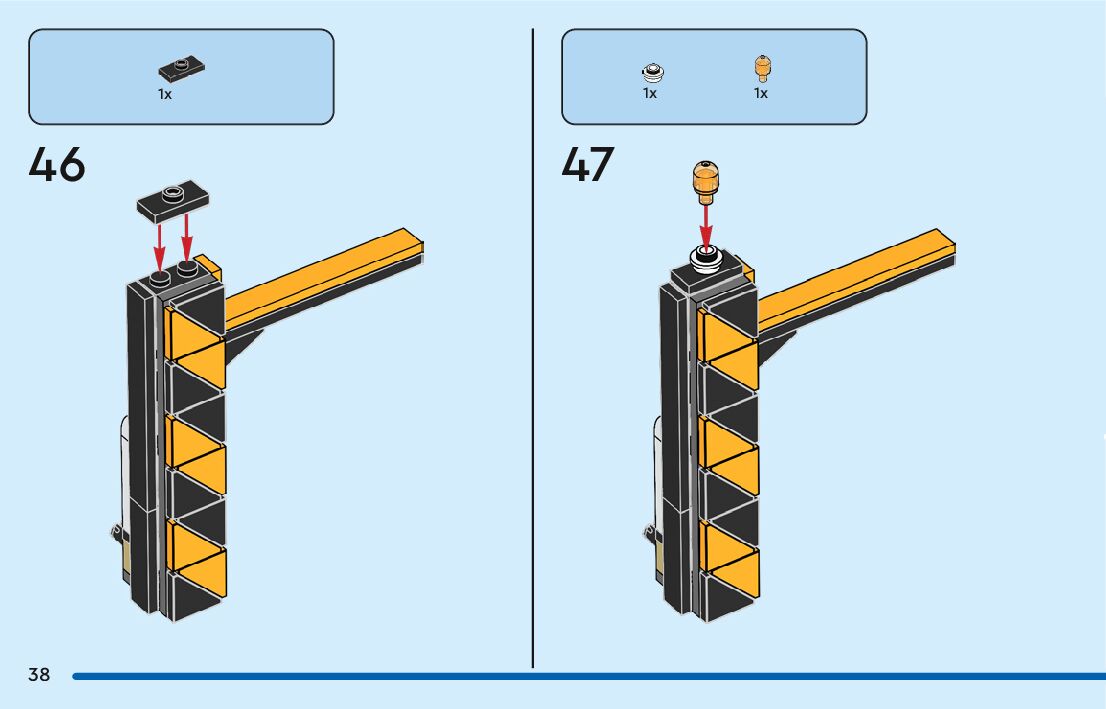 1x

46

1x 1x

47

38