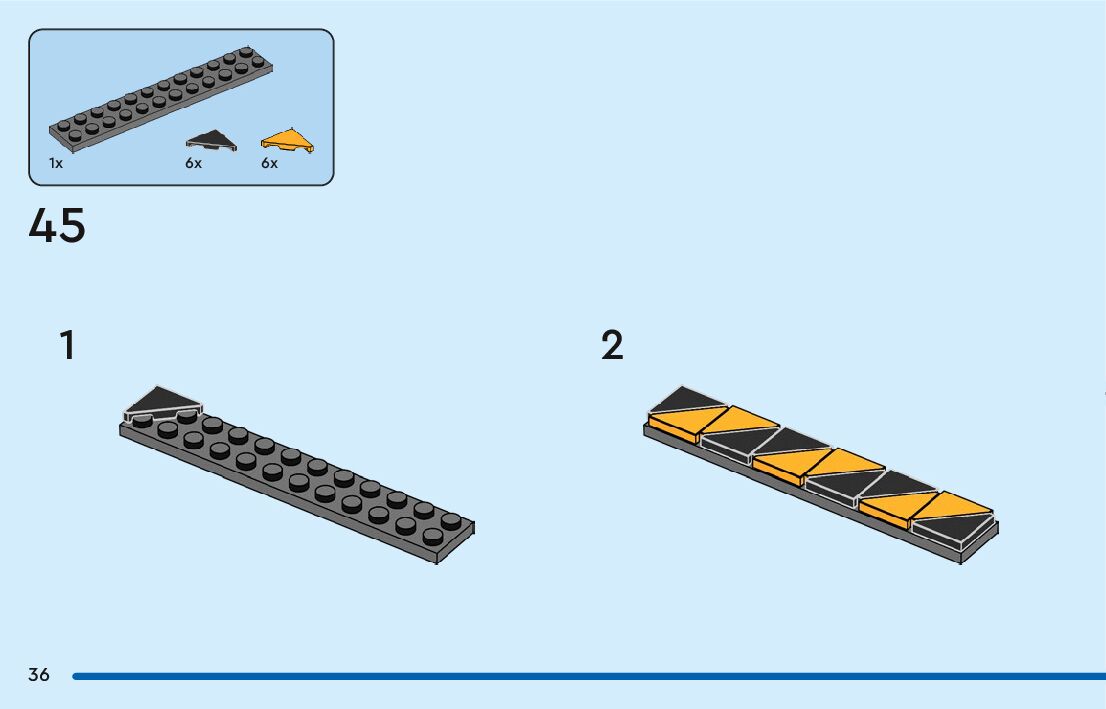 1x
6x
6x

45

1

2

36