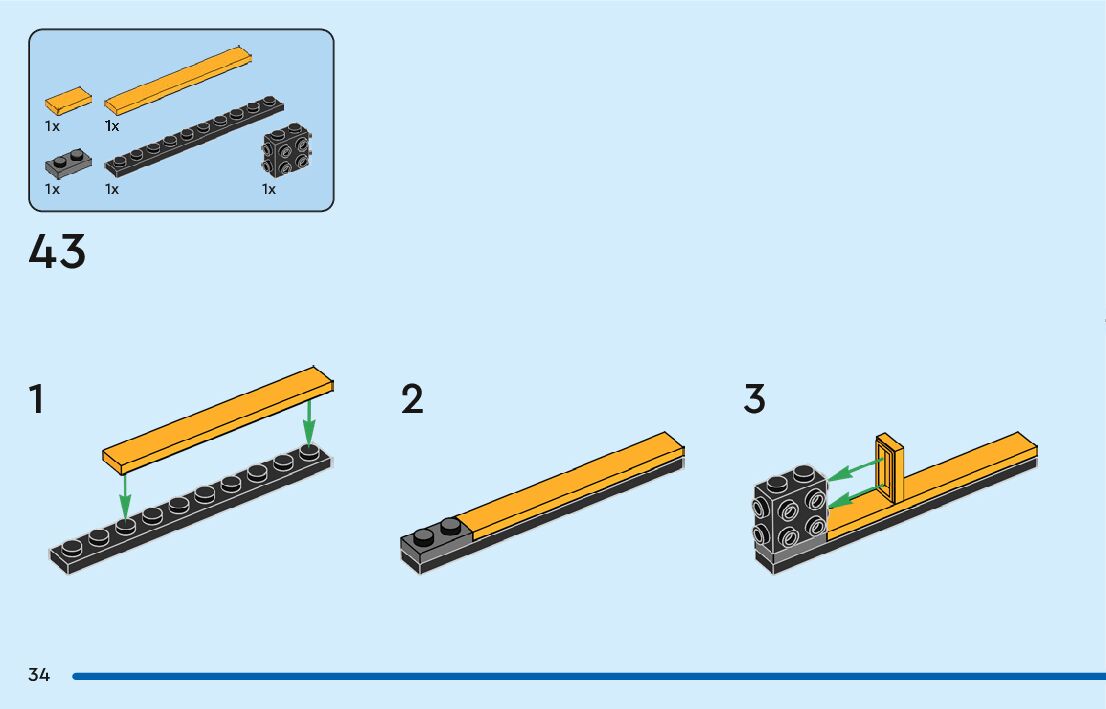 1x 1x
1x 1x 1x

43

1

2

3

34