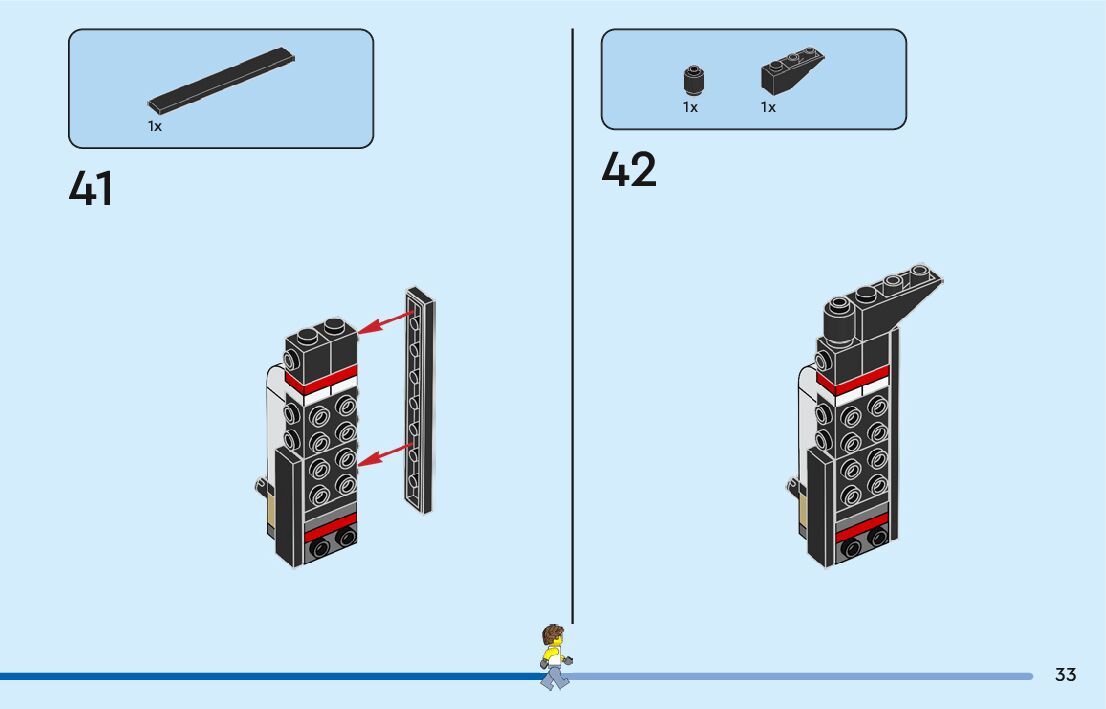 1x

41

1x 1x

42

33