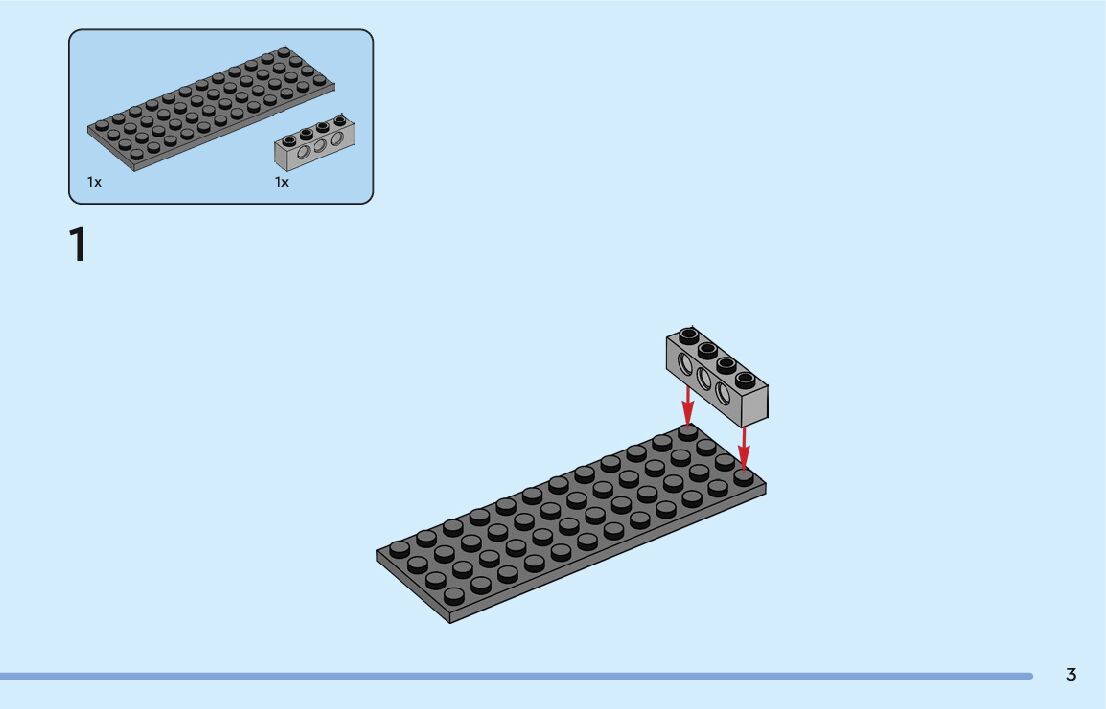 1x
1x

1

3