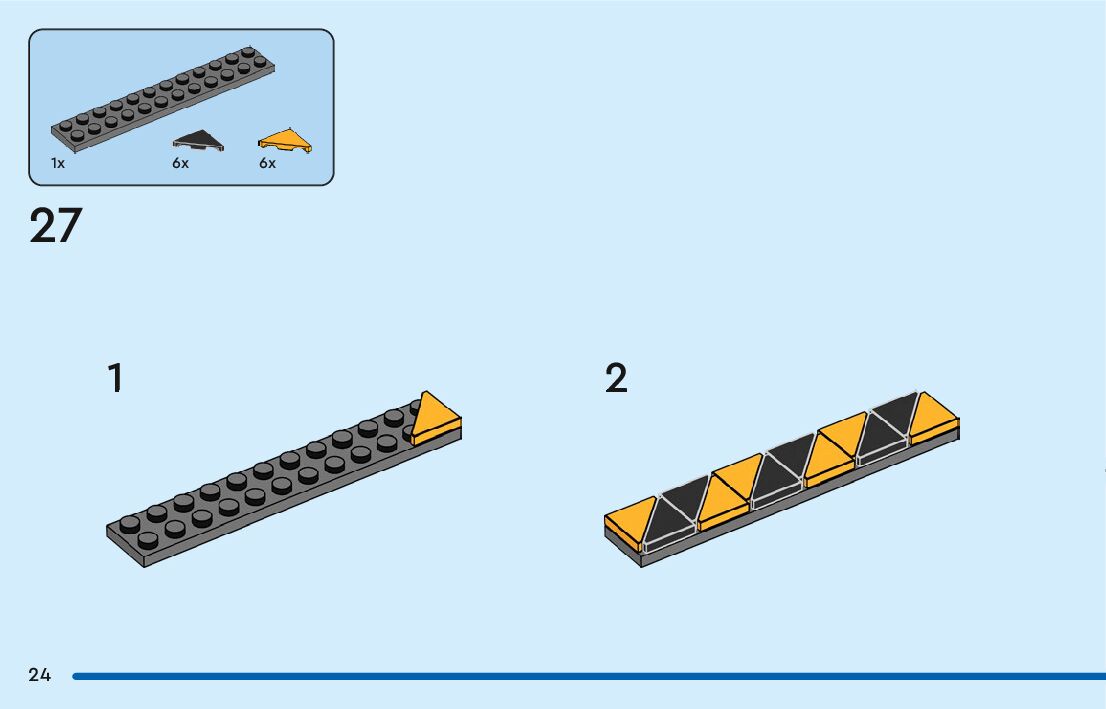 1x
6x
6x

27

1

2

24