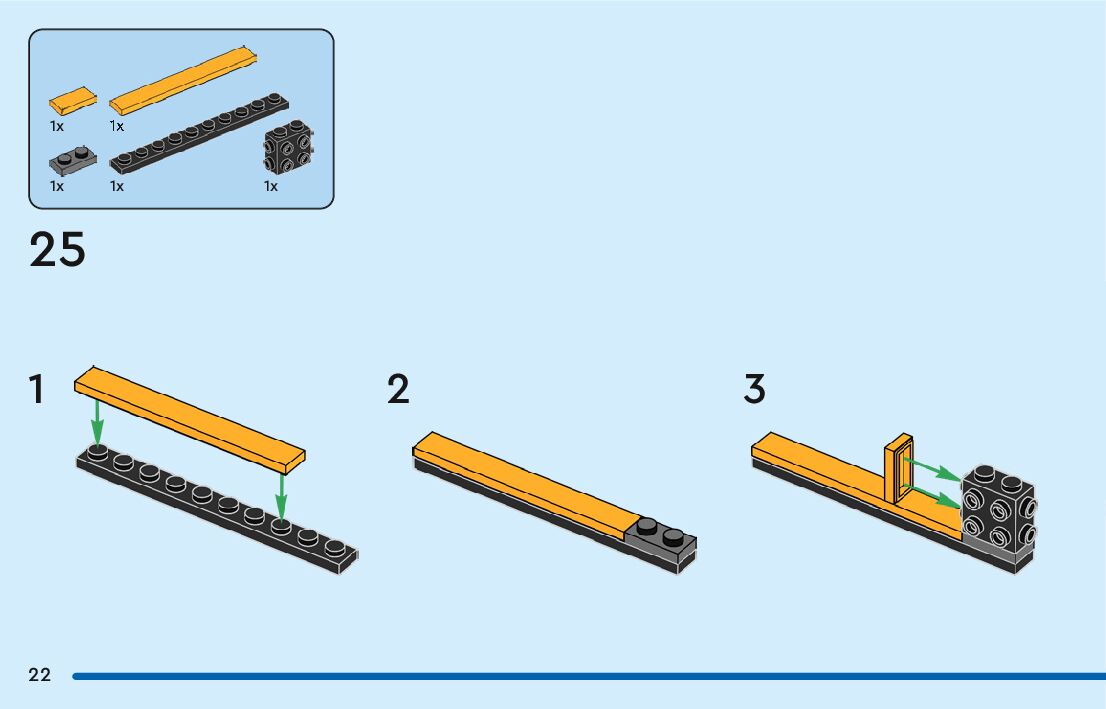 1x
1x
1x
1x
1x

25

1

2

3

22