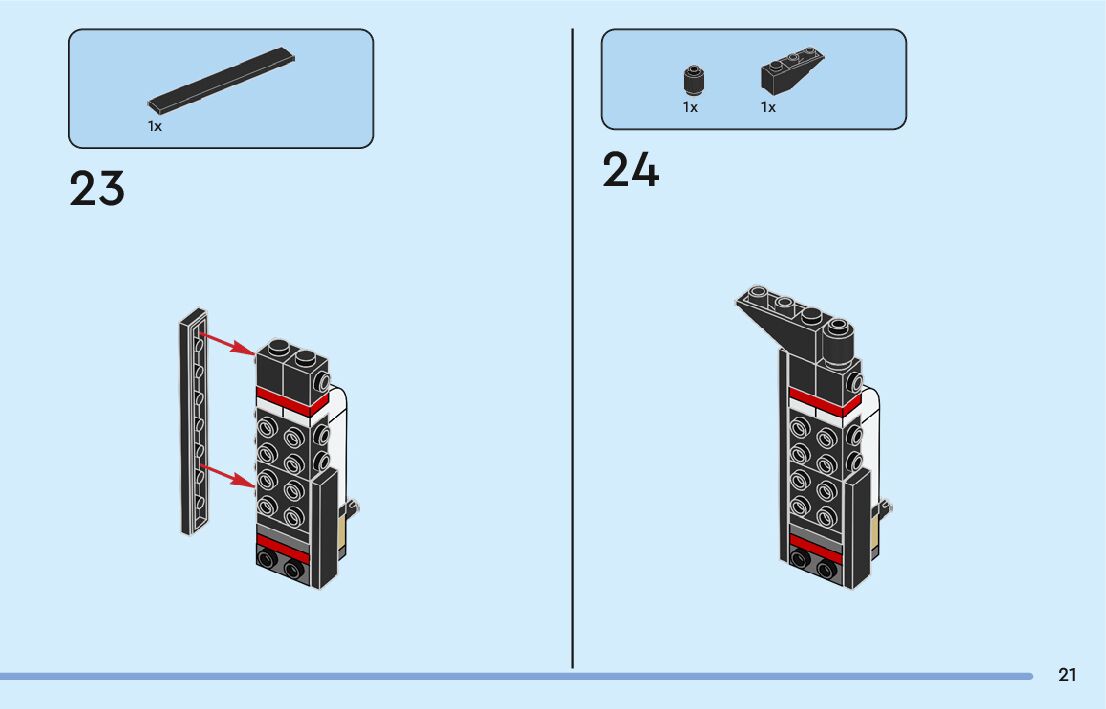 1x

23

1x 1x

24

21