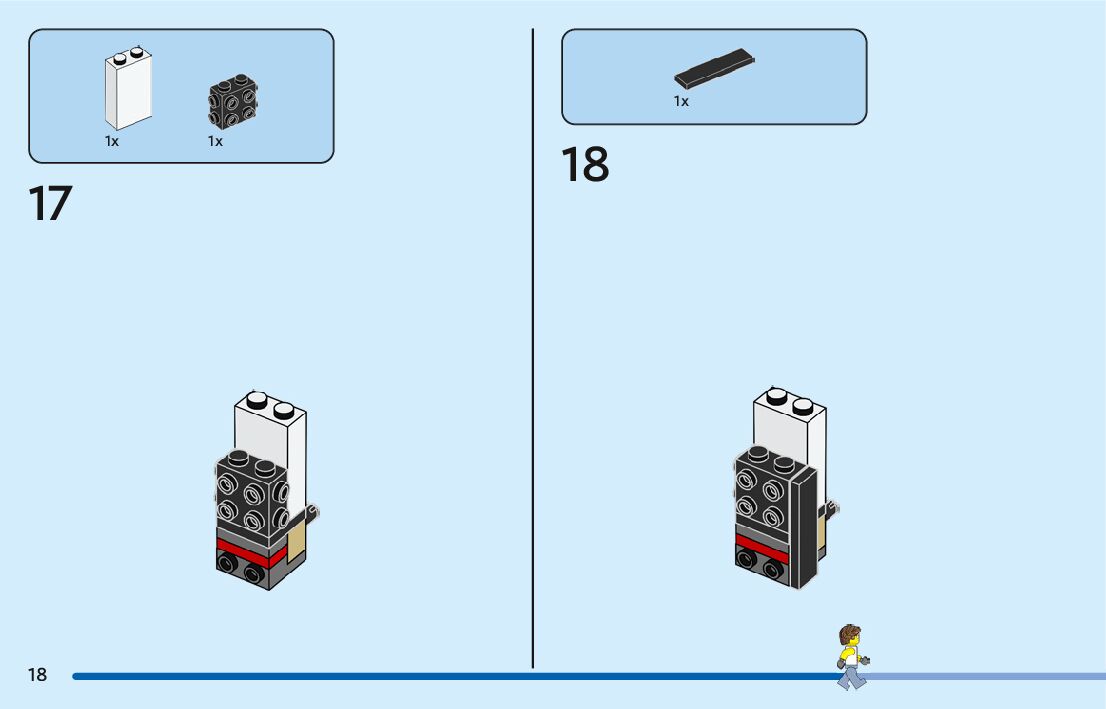 1x
1x

17

1x

18

18