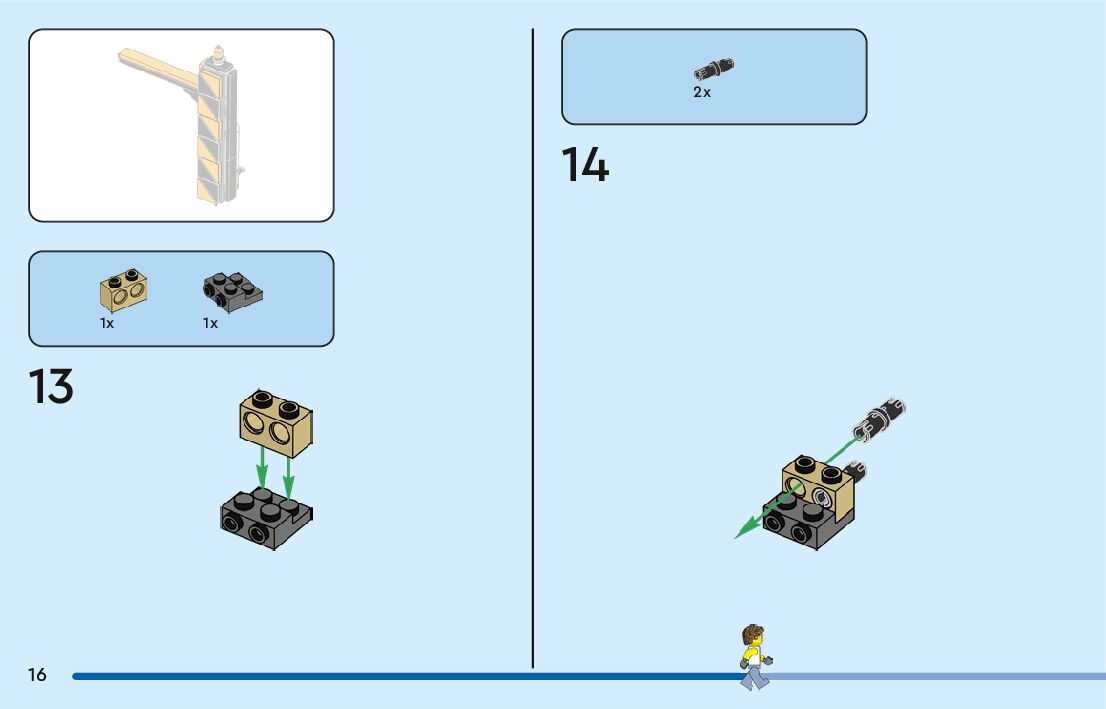 1x 1x

13

2x

14

16