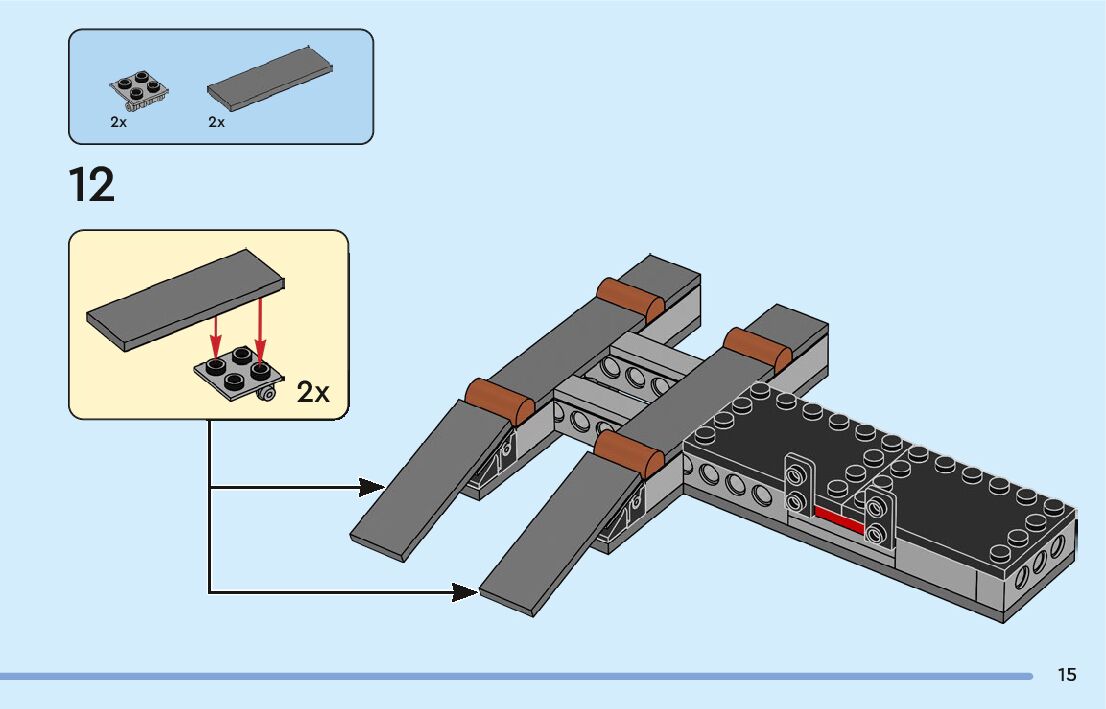 2x 2x

12

2x

15