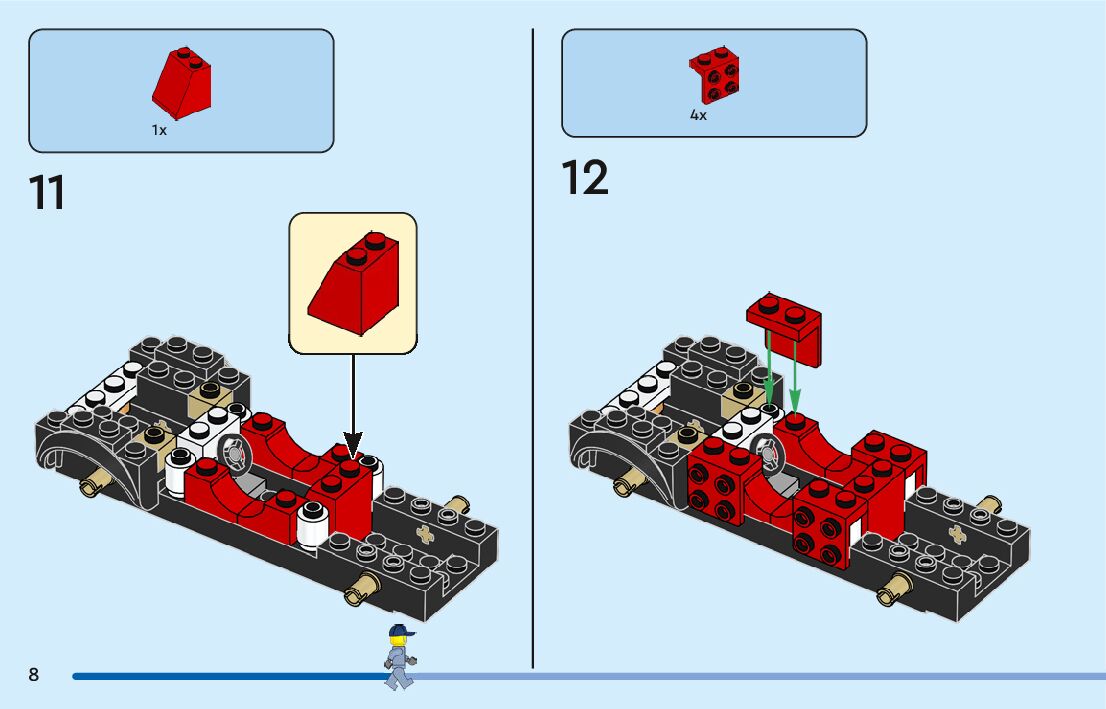 1x

11

4x

12

8